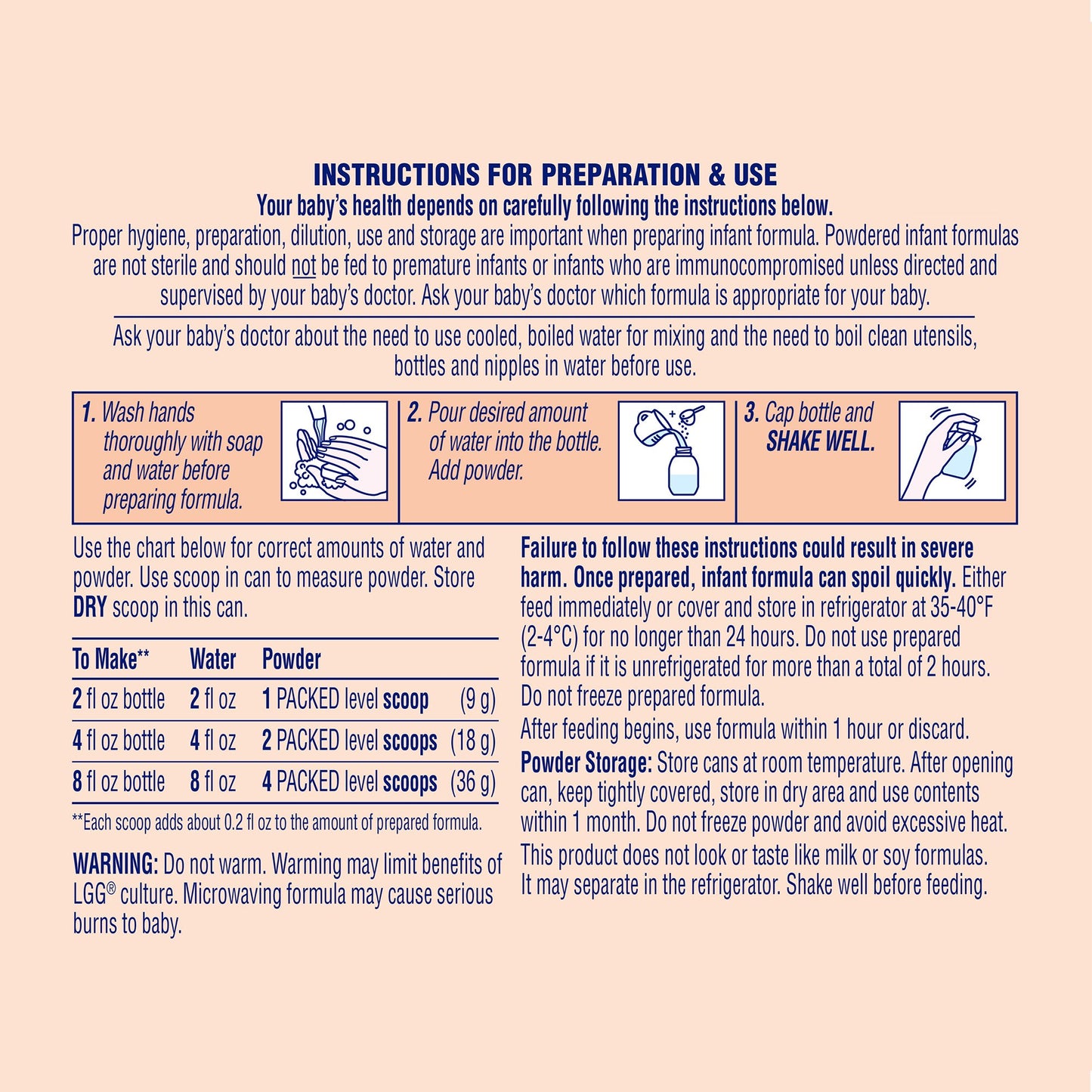 INSTRUCTIONS FOR PREPARATION & USE

Your baby's health depends on carefully following the instructions below.

Proper hygiene, preparation, dilution, use and storage are important when preparing infant formula. Powdered infant formulas are not sterile and should not be fed to premature infants or infants who are immunocompromised unless directed and supervised by your baby's doctor. Ask your baby's doctor which formula is appropriate for your baby.

Ask your baby's doctor about the need to use cooled, boiled water for mixing and the need to boil clean utensils, bottles and nipples in water before use.

1. Wash hands thoroughly with soap and water before preparing formula.

2. Pour desired amount of water into the bottle. Add powder.

3. Cap bottle and SHAKE WELL.

Use the chart below for correct amounts of water and powder. Use scoop in can to measure powder. Store DRY scoop in this can.

| To Make** | Water | Powder | |
|---|---|---|---|
| 2 fl oz bottle | 2 fl oz | 1 PACKED level scoop | (9 g) |
| 4 fl oz bottle | 4 fl oz | 2 PACKED level scoops | (18 g) |
| 8 fl oz bottle | 8 fl oz | 4 PACKED level scoops | (36 g) |

**Each scoop adds about 0.2 fl oz to the amount of prepared formula.

WARNING: Do not warm. Warming may limit benefits of LGG® culture. Microwaving formula may cause serious burns to baby.

Failure to follow these instructions could result in severe harm. Once prepared, infant formula can spoil quickly. Either feed immediately or cover and store in refrigerator at 35-40°F (2-4°C) for no longer than 24 hours. Do not use prepared formula if it is unrefrigerated for more than a total of 2 hours. Do not freeze prepared formula.

After feeding begins, use formula within 1 hour or discard.

Powder Storage: Store cans at room temperature. After opening can, keep tightly covered, store in dry area and use contents within 1 month. Do not freeze powder and avoid excessive heat.

This product does not look or taste like milk or soy formulas. It may separate in the refrigerator. Shake well before feeding.