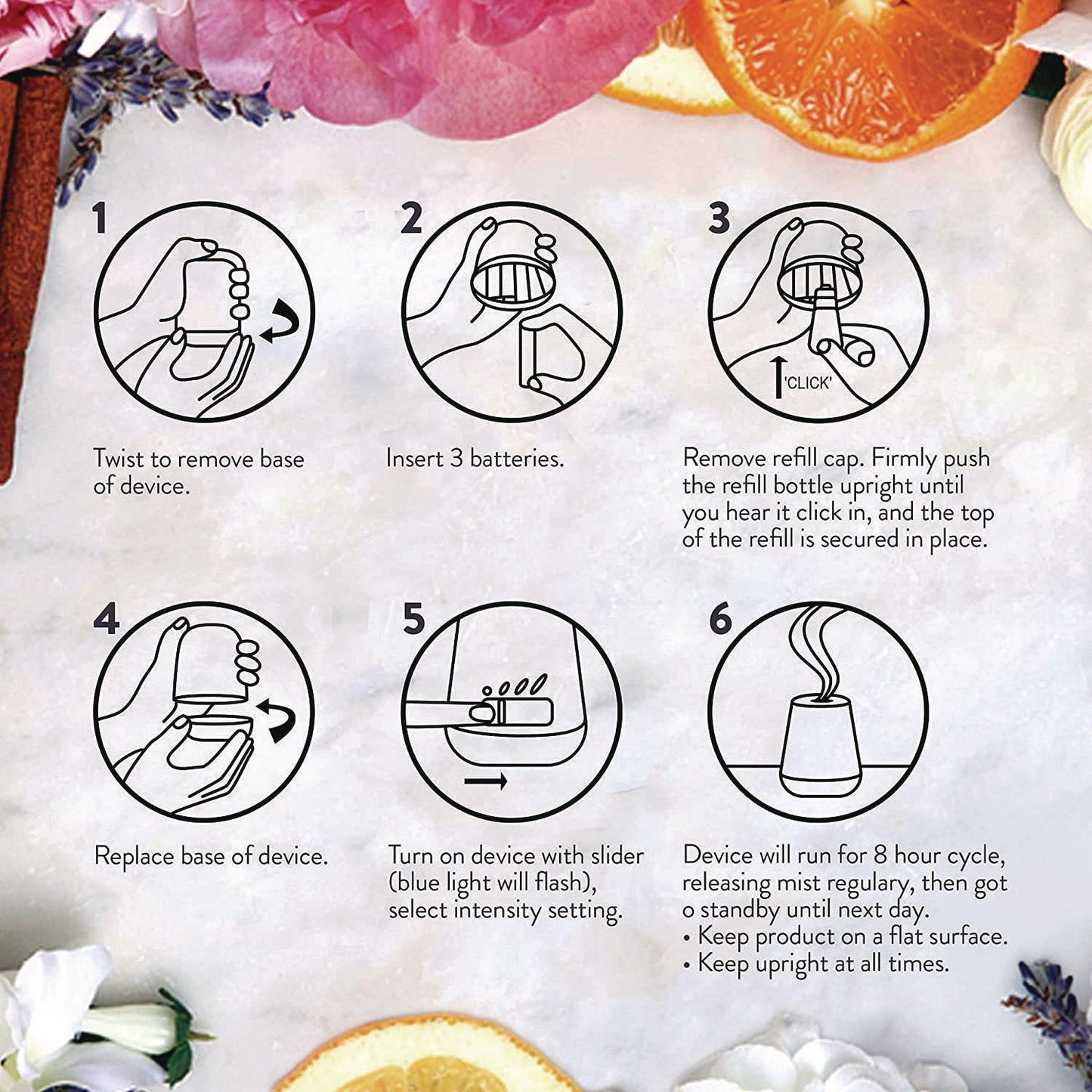 1

Twist to remove base of device.

2

Insert 3 batteries.

3

'CLICK'

Remove refill cap. Firmly push the refill bottle upright until you hear it click in, and the top of the refill is secured in place.

4

Replace base of device.

5

Turn on device with slider (blue light will flash), select intensity setting.

6

Device will run for 8 hour cycle, releasing mist regulary, then got o standby until next day.
• Keep product on a flat surface.
• Keep upright at all times.