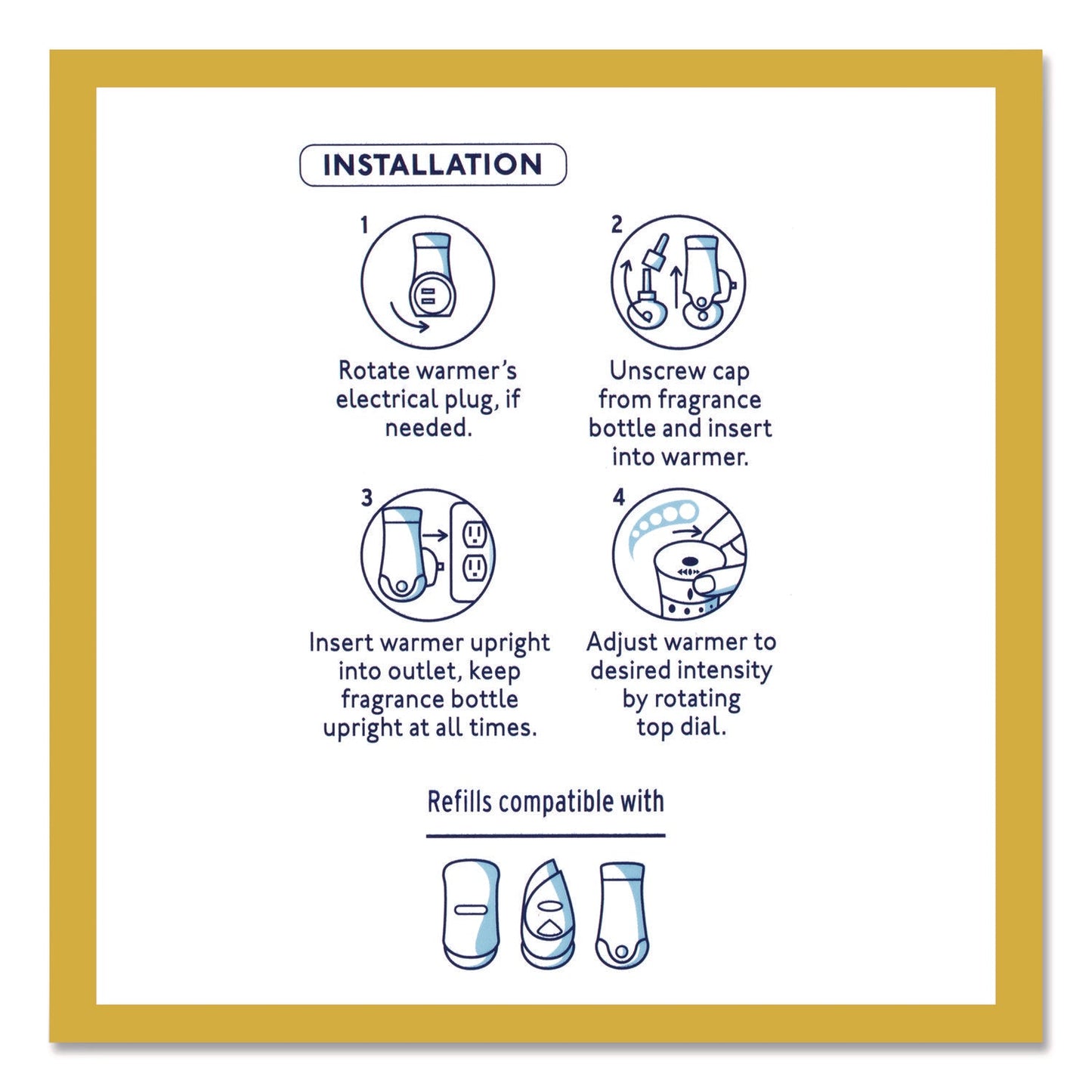 INSTALLATION

1
Rotate warmer's electrical plug, if needed.

2
Unscrew cap from fragrance bottle and insert into warmer.

3
Insert warmer upright into outlet, keep fragrance bottle upright at all times.

4
Adjust warmer to desired intensity by rotating top dial.

Refills compatible with