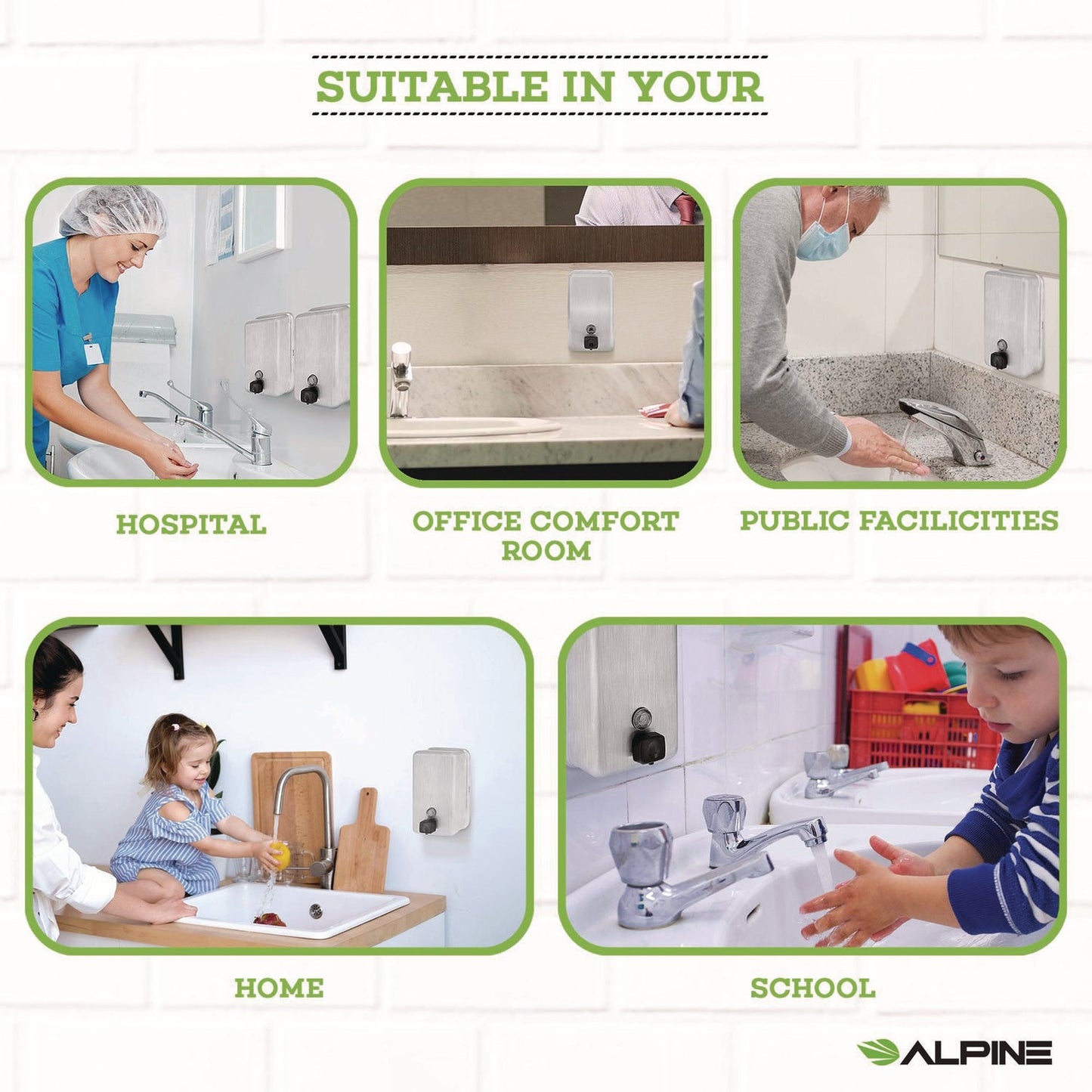 SUITABLE IN YOUR

HOSPITAL

OFFICE COMFORT ROOM

PUBLIC FACILICITIES

HOME

SCHOOL

ALPINE