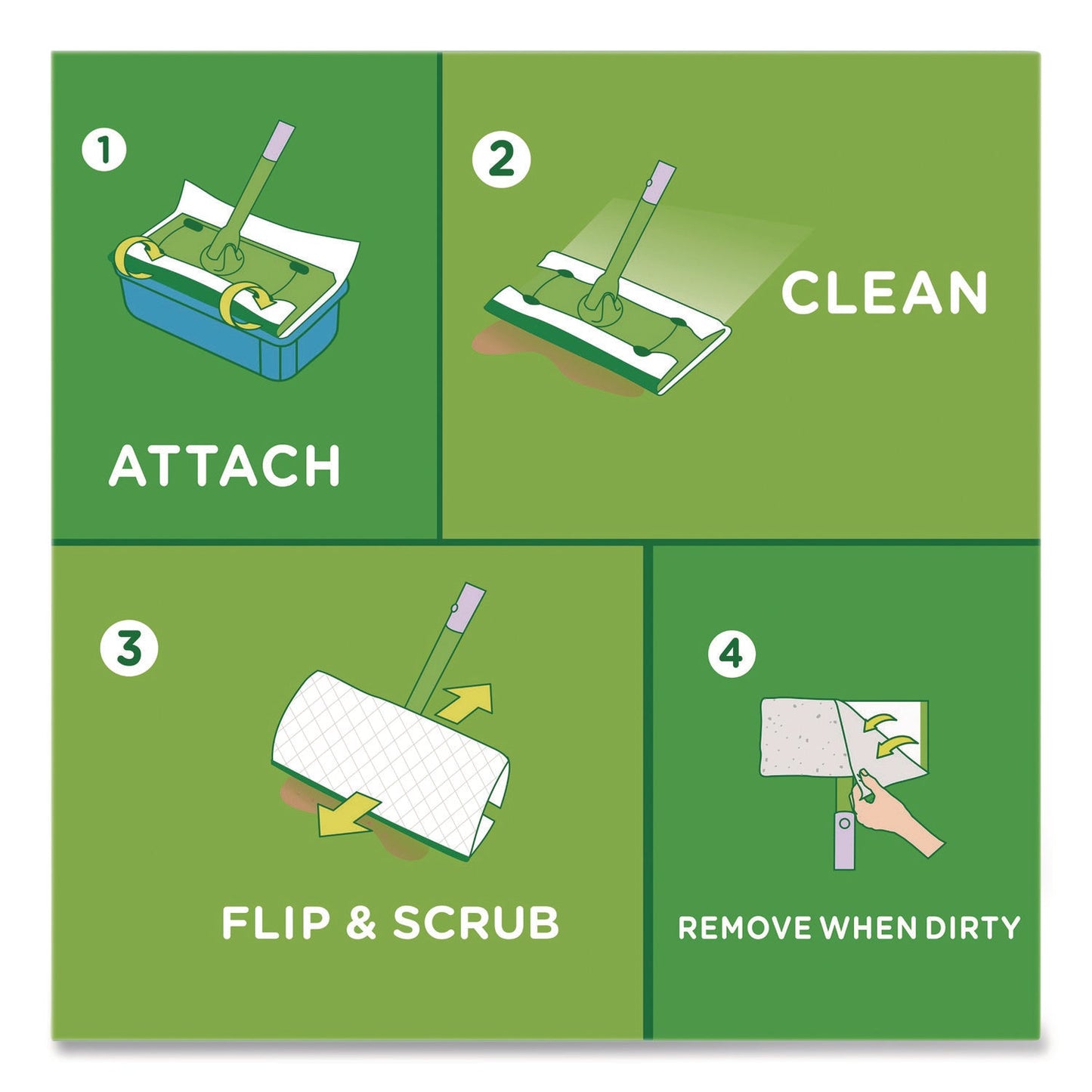 1

ATTACH

2

CLEAN

3

FLIP & SCRUB

4

REMOVE WHEN DIRTY