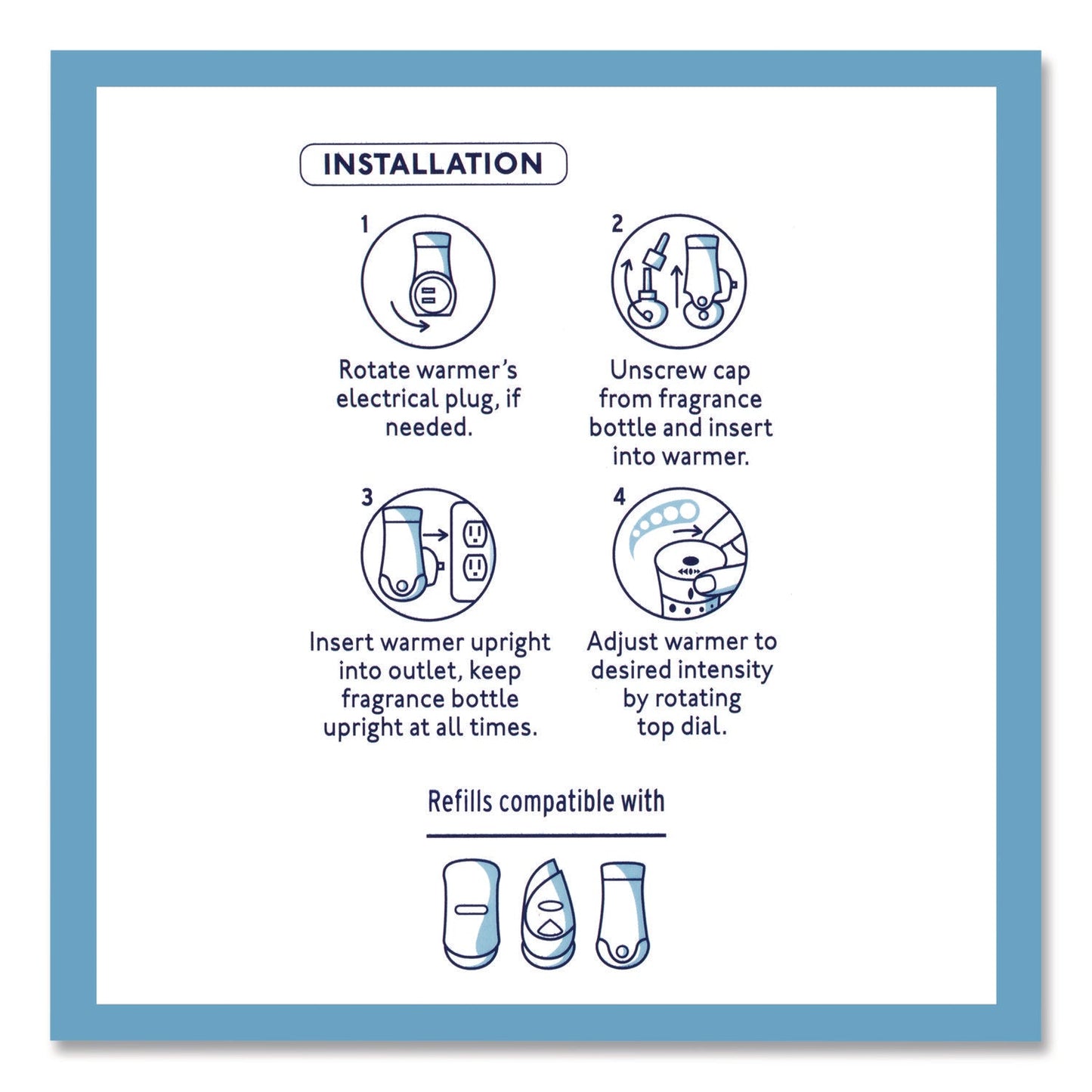 INSTALLATION

1

Rotate warmer's electrical plug, if needed.

2

Unscrew cap from fragrance bottle and insert into warmer.

3

Insert warmer upright into outlet, keep fragrance bottle upright at all times.

4

Adjust warmer to desired intensity by rotating top dial.

Refills compatible with