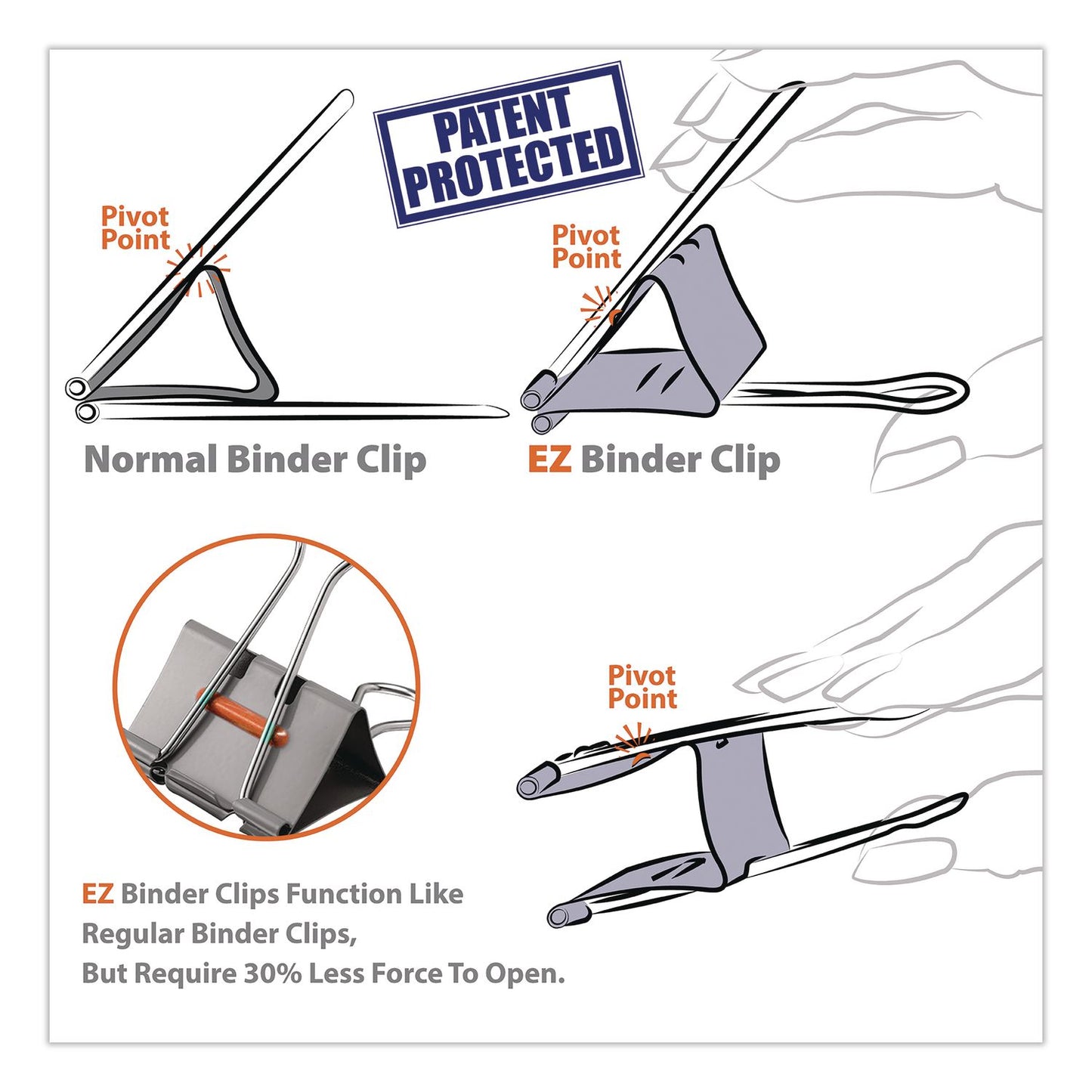 PATENT PROTECTED

Pivot Point

Pivot Point

Normal Binder Clip

EZ Binder Clip

Pivot Point

EZ Binder Clips Function Like Regular Binder Clips, But Require 30% Less Force To Open.