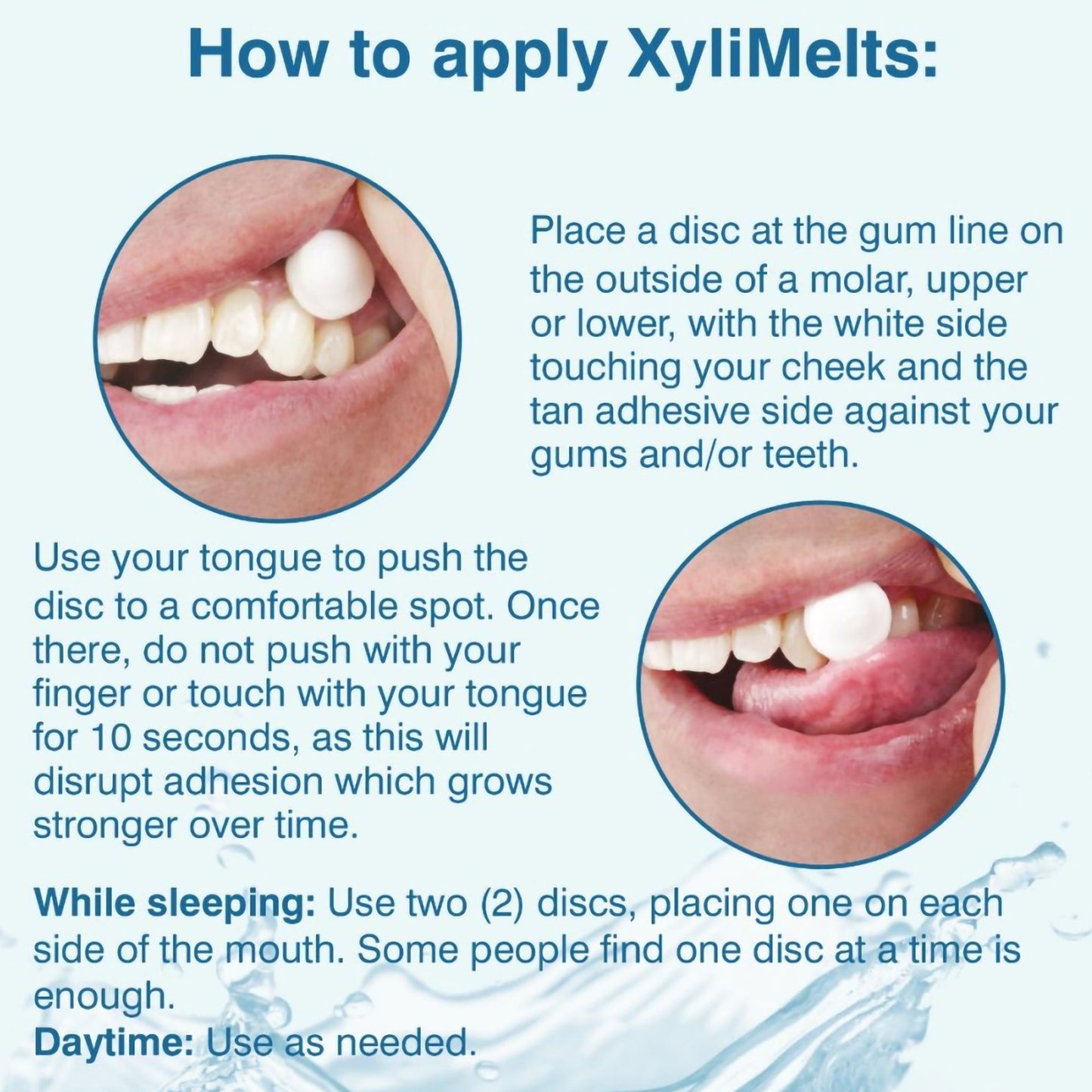 How to apply XyliMelts:

Place a disc at the gum line on the outside of a molar, upper or lower, with the white side touching your cheek and the tan adhesive side against your gums and/or teeth.

Use your tongue to push the disc to a comfortable spot. Once there, do not push with your finger or touch with your tongue for 10 seconds, as this will disrupt adhesion which grows stronger over time.

While sleeping: Use two (2) discs, placing one on each side of the mouth. Some people find one disc at a time is enough.
Daytime: Use as needed.