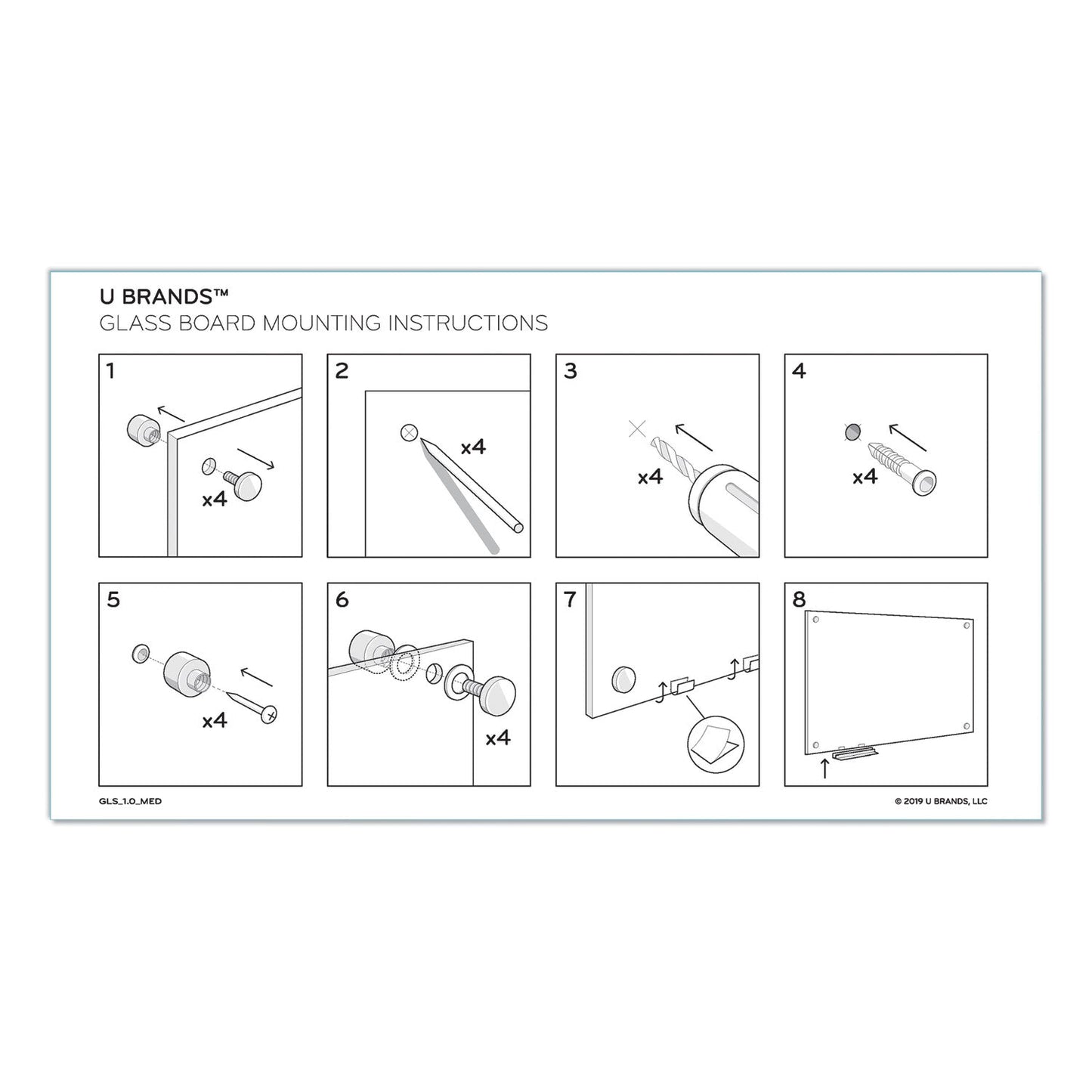 U BRANDS™
GLASS BOARD MOUNTING INSTRUCTIONS

1
x4

2
x4

3
x4

4
x4

5
x4

6
x4

7

8

GLS_1.0_MED

© 2019 U BRANDS, LLC