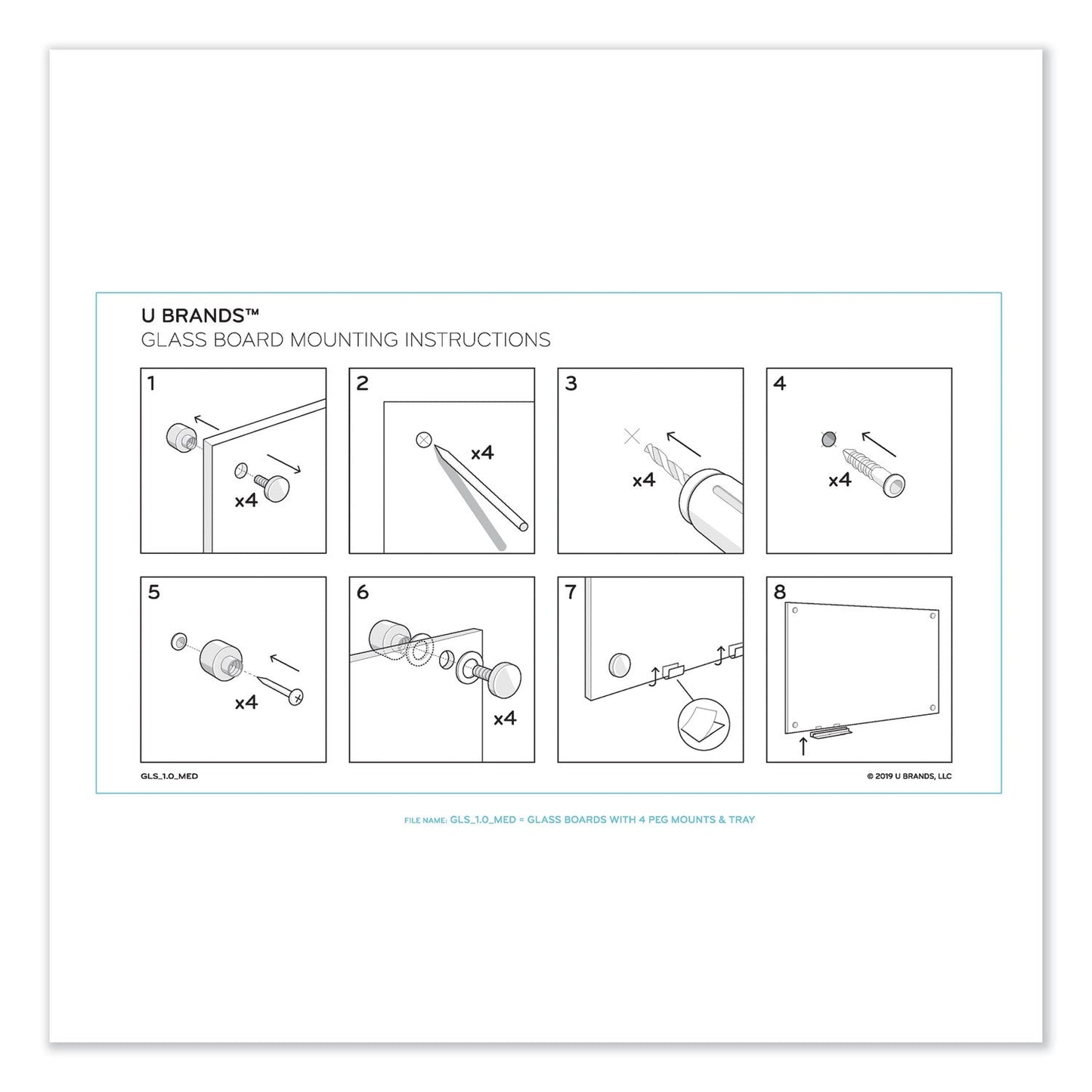 U BRANDS™
GLASS BOARD MOUNTING INSTRUCTIONS

1
x4

2
x4

3
x4

4
x4

5
x4

6
x4

7

8

GLS_1.0_MED

© 2019 U BRANDS, LLC

FILE NAME: GLS_1.0_MED = GLASS BOARDS WITH 4 PEG MOUNTS & TRAY