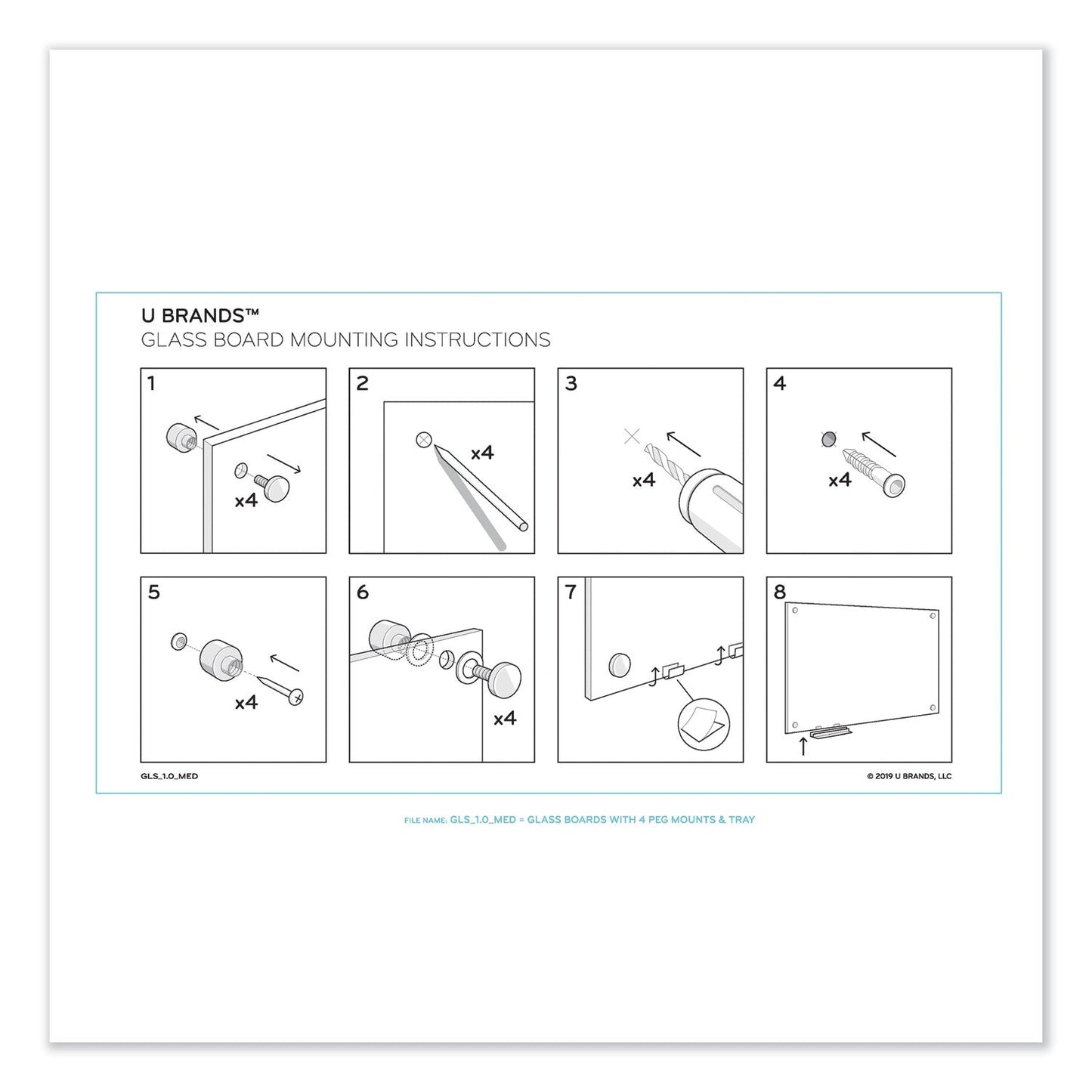 U BRANDS™
GLASS BOARD MOUNTING INSTRUCTIONS

1
x4

2
x4

3
x4

4
x4

5
x4

6
x4

7

8

GLS_1.0_MED

© 2019 U BRANDS, LLC

FILE NAME: GLS_1.0_MED = GLASS BOARDS WITH 4 PEG MOUNTS & TRAY