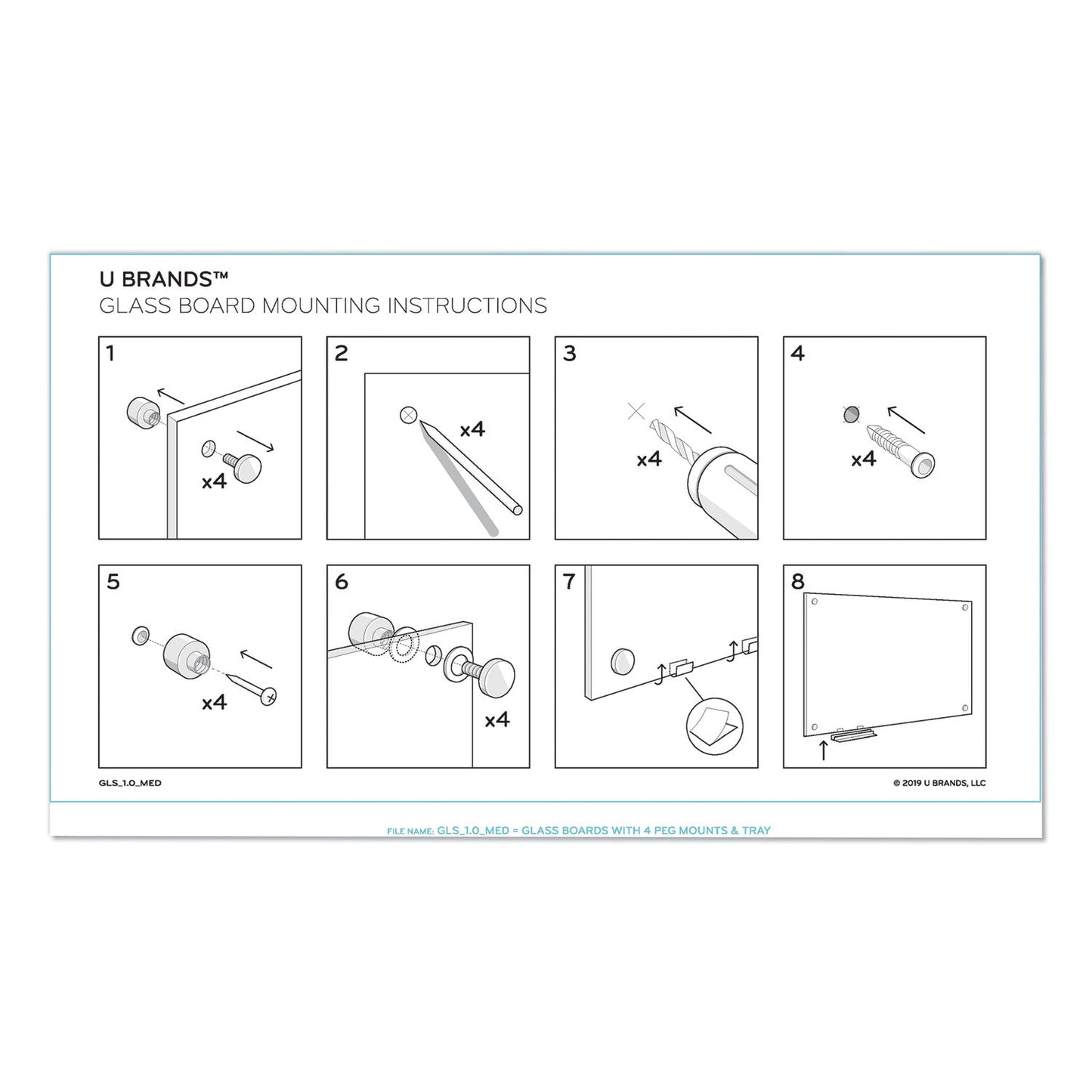 U BRANDS™
GLASS BOARD MOUNTING INSTRUCTIONS

1
x4

2
x4

3
x4

4
x4

5
x4

6
x4

7

8

GLS_1.0_MED

© 2019 U BRANDS, LLC

FILE NAME: GLS_1.0_MED = GLASS BOARDS WITH 4 PEG MOUNTS & TRAY