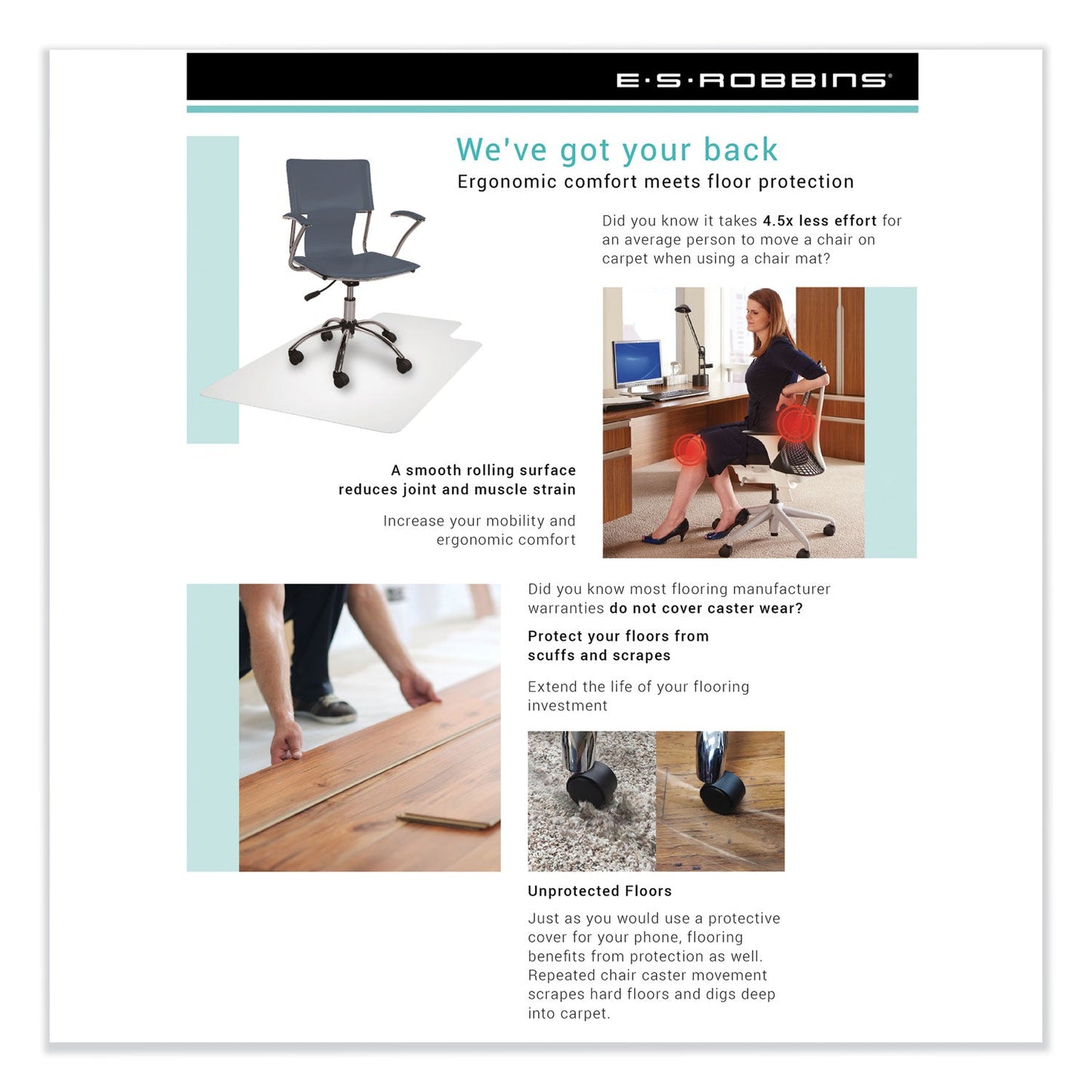 E·S·ROBBINS®

We've got your back

Ergonomic comfort meets floor protection

Did you know it takes 4.5x less effort for an average person to move a chair on carpet when using a chair mat?

A smooth rolling surface reduces joint and muscle strain

Increase your mobility and ergonomic comfort

Did you know most flooring manufacturer warranties do not cover caster wear?

Protect your floors from scuffs and scrapes

Extend the life of your flooring investment

Unprotected Floors

Just as you would use a protective cover for your phone, flooring benefits from protection as well. Repeated chair caster movement scrapes hard floors and digs deep into carpet.