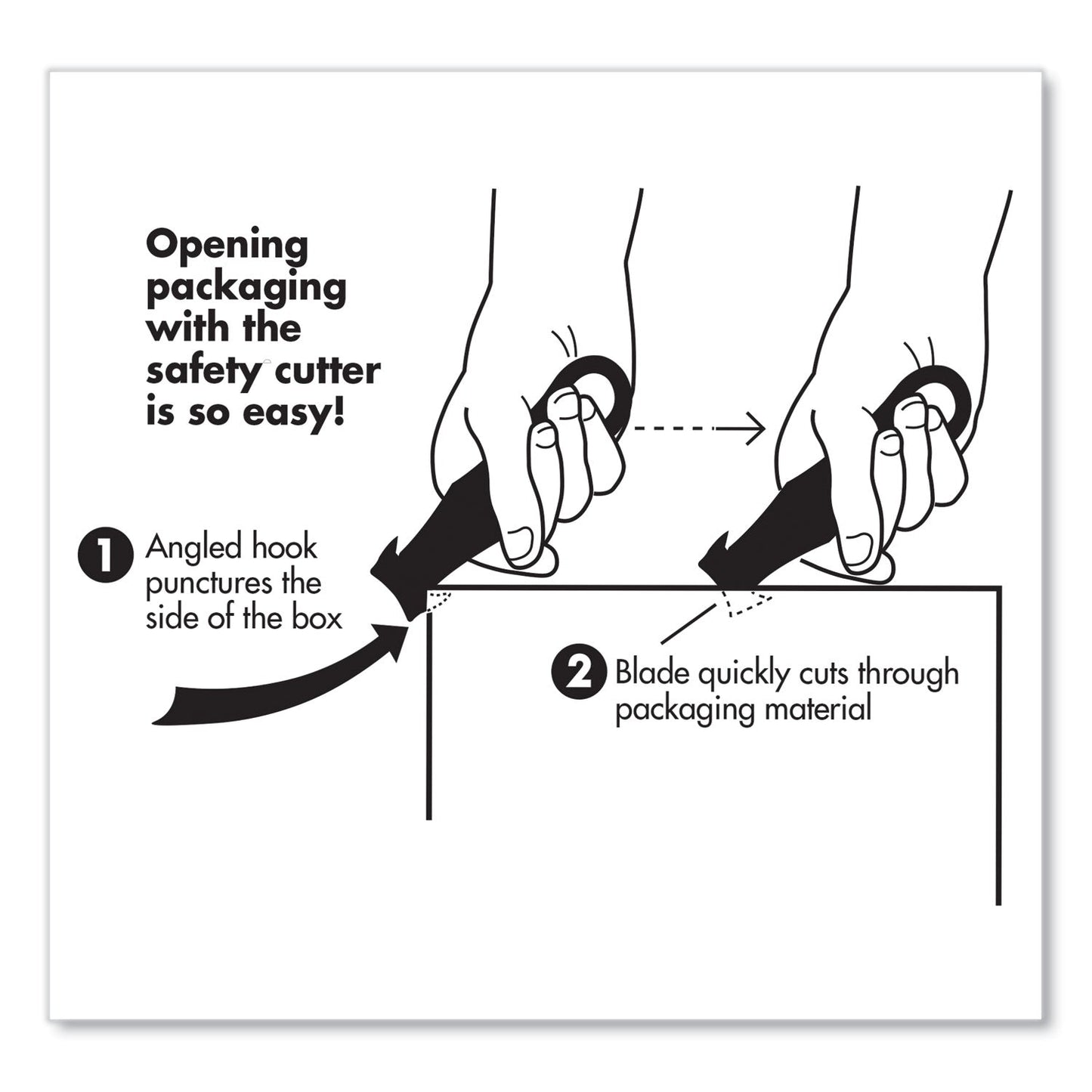 Opening packaging with the safety cutter is so easy!

1 Angled hook punctures the side of the box

2 Blade quickly cuts through packaging material