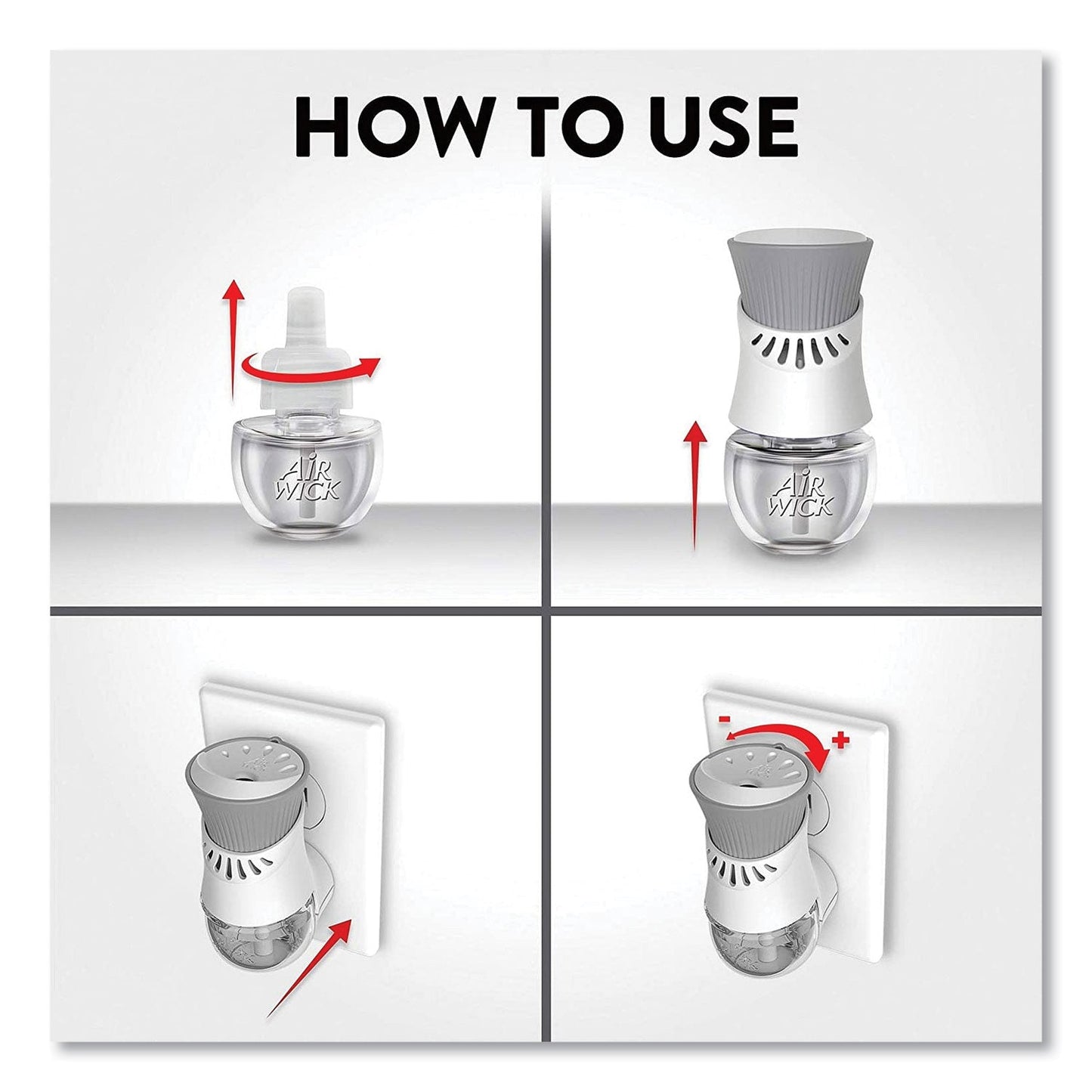 HOW TO USE

AIR WICK

AIR WICK

-
+