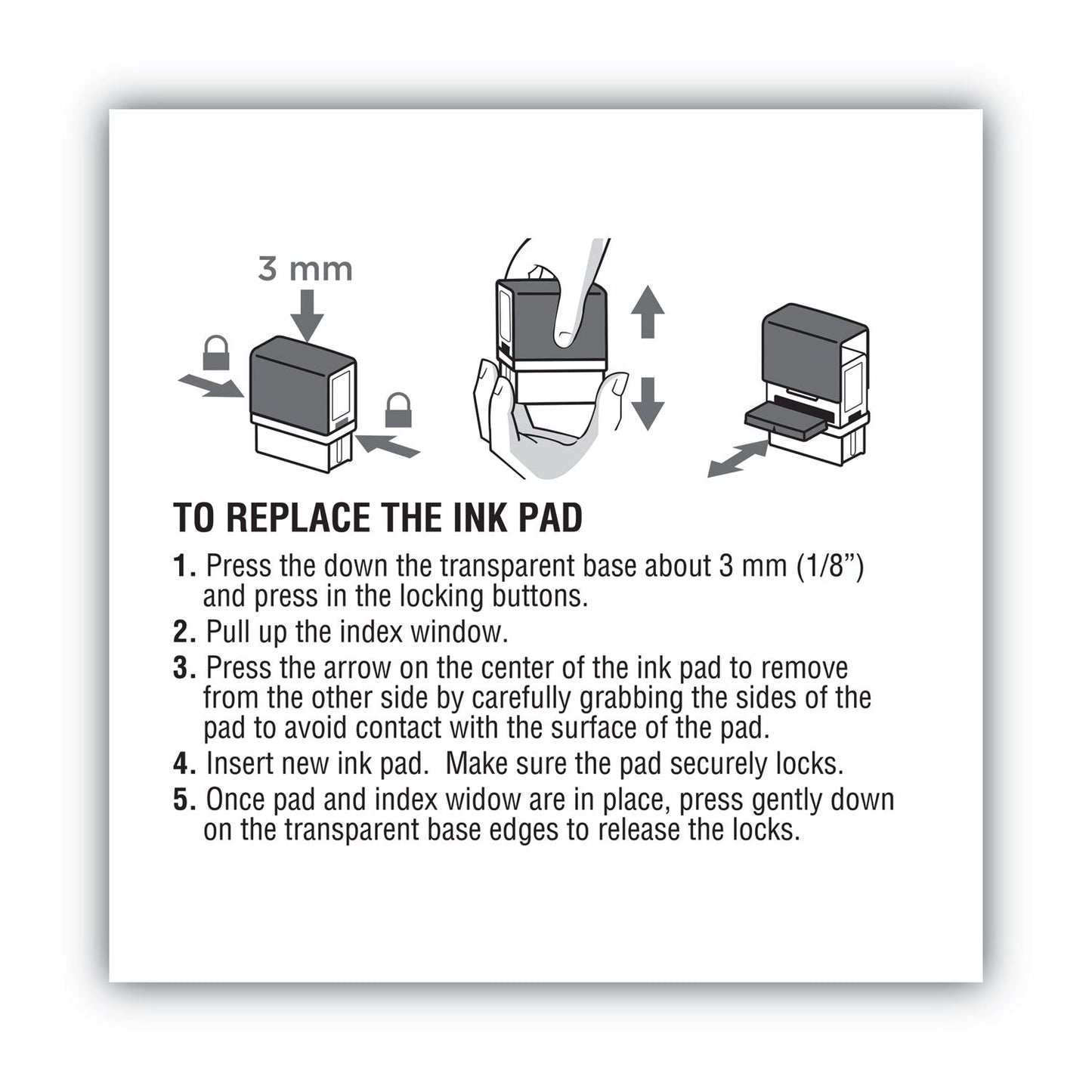 3 mm

TO REPLACE THE INK PAD

1. Press the down the transparent base about 3 mm (1/8”) and press in the locking buttons.
2. Pull up the index window.
3. Press the arrow on the center of the ink pad to remove from the other side by carefully grabbing the sides of the pad to avoid contact with the surface of the pad.
4. Insert new ink pad. Make sure the pad securely locks.
5. Once pad and index widow are in place, press gently down on the transparent base edges to release the locks.