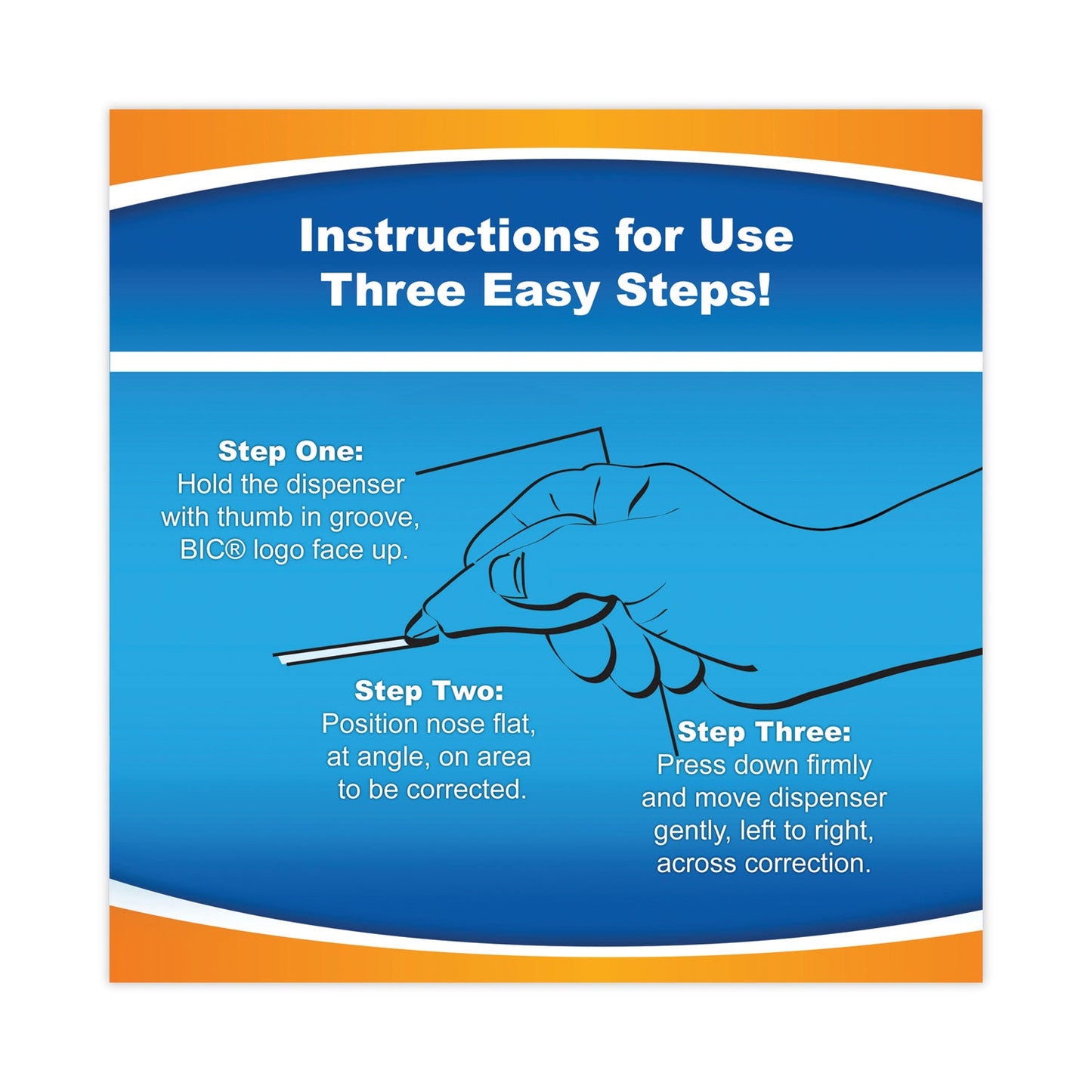 Instructions for Use
Three Easy Steps!

Step One:
Hold the dispenser with thumb in groove, BIC® logo face up.

Step Two:
Position nose flat, at angle, on area to be corrected.

Step Three:
Press down firmly and move dispenser gently, left to right, across correction.