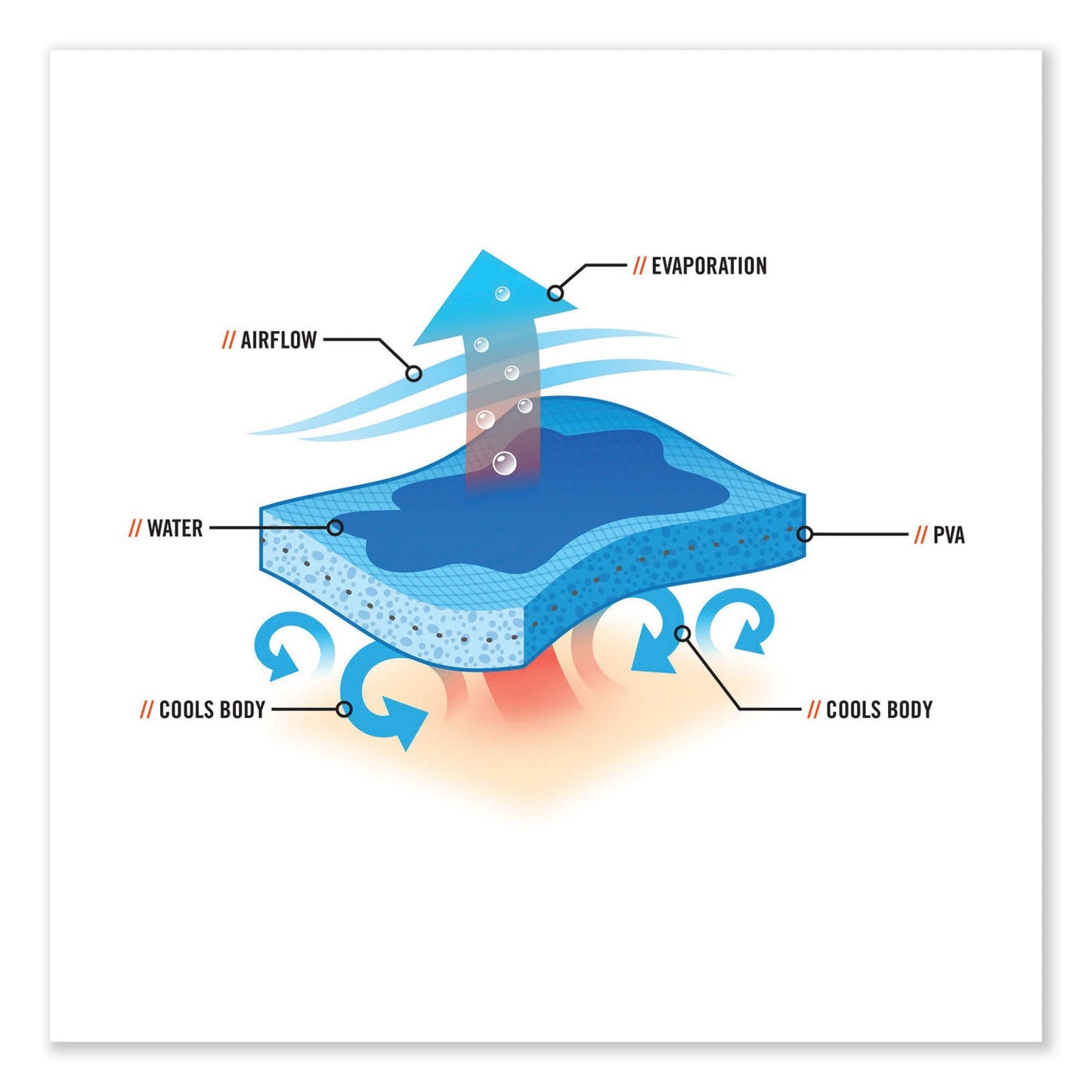 // EVAPORATION

// AIRFLOW

// WATER

// PVA

// COOLS BODY

// COOLS BODY