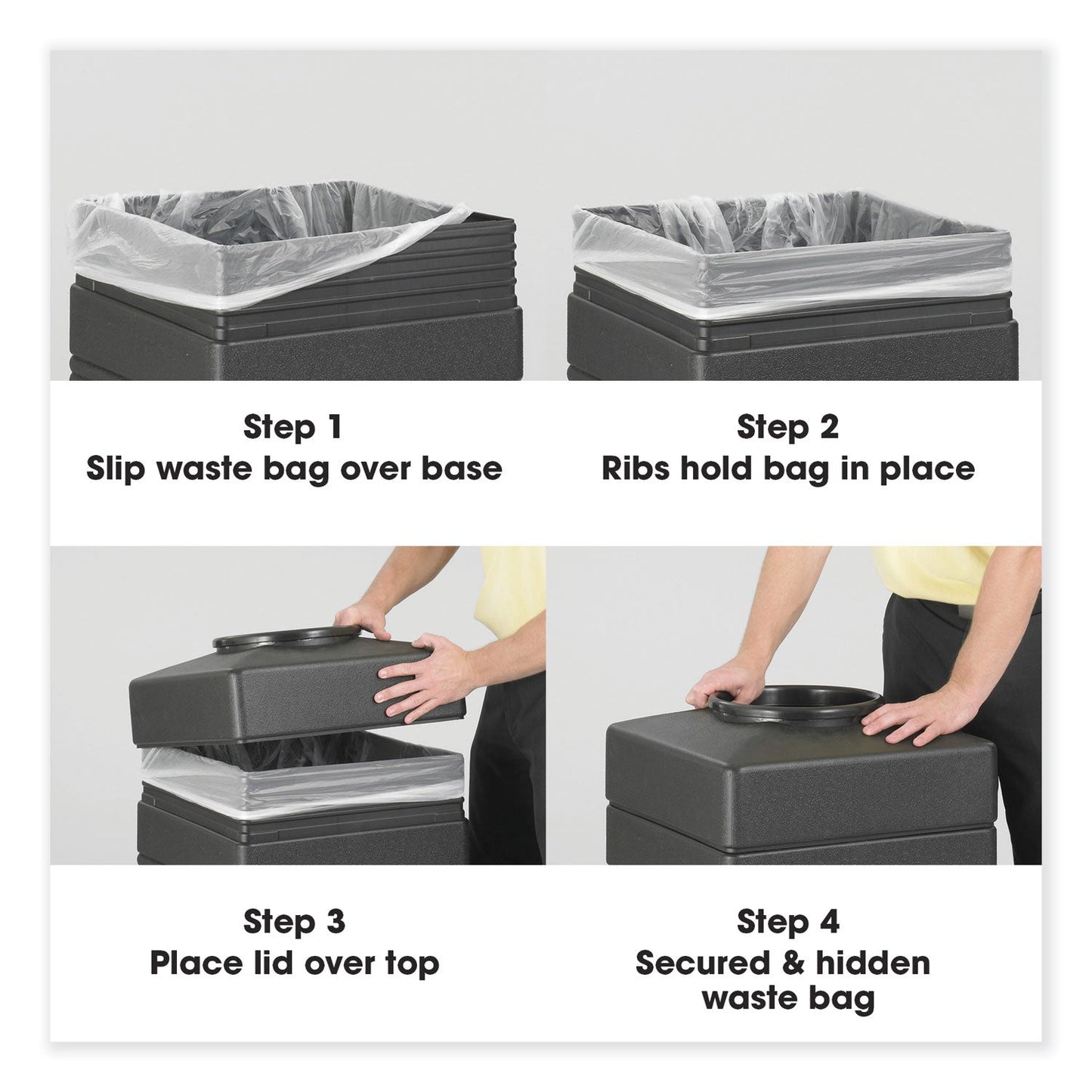 Step 1
Slip waste bag over base

Step 2
Ribs hold bag in place

Step 3
Place lid over top

Step 4
Secured & hidden waste bag