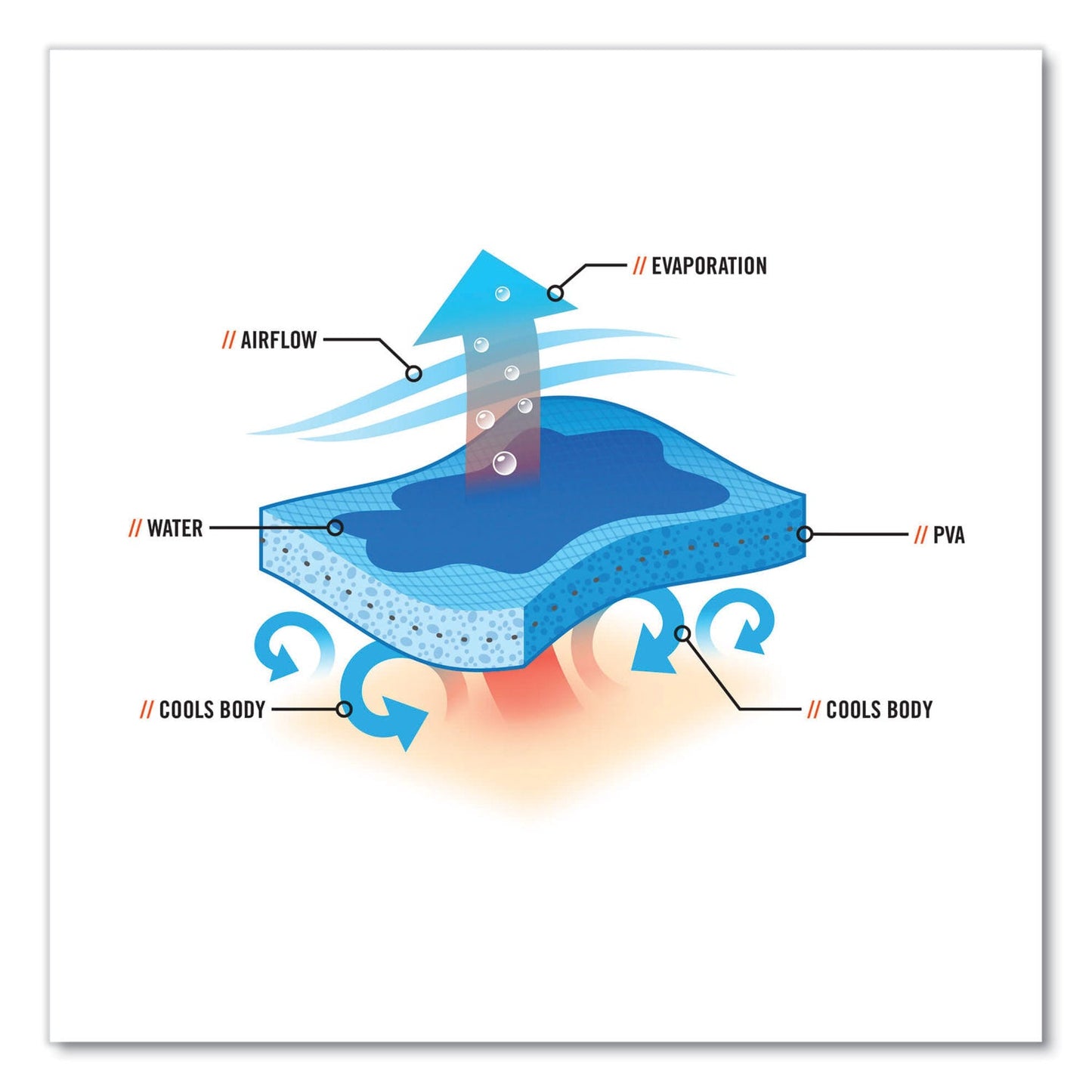 // EVAPORATION

// AIRFLOW

// WATER

// PVA

// COOLS BODY

// COOLS BODY