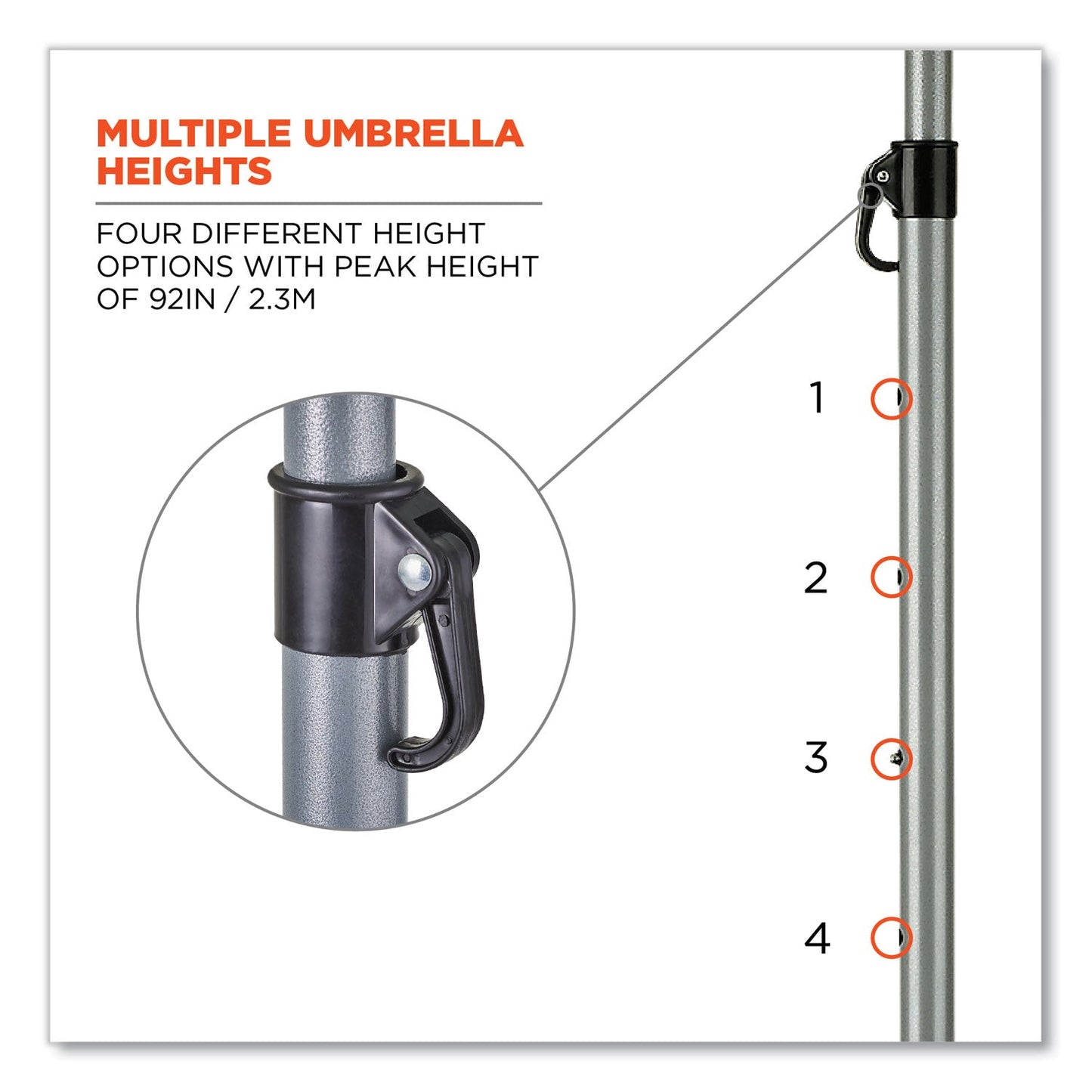 MULTIPLE UMBRELLA HEIGHTS

FOUR DIFFERENT HEIGHT OPTIONS WITH PEAK HEIGHT OF 92IN / 2.3M

1

2

3

4