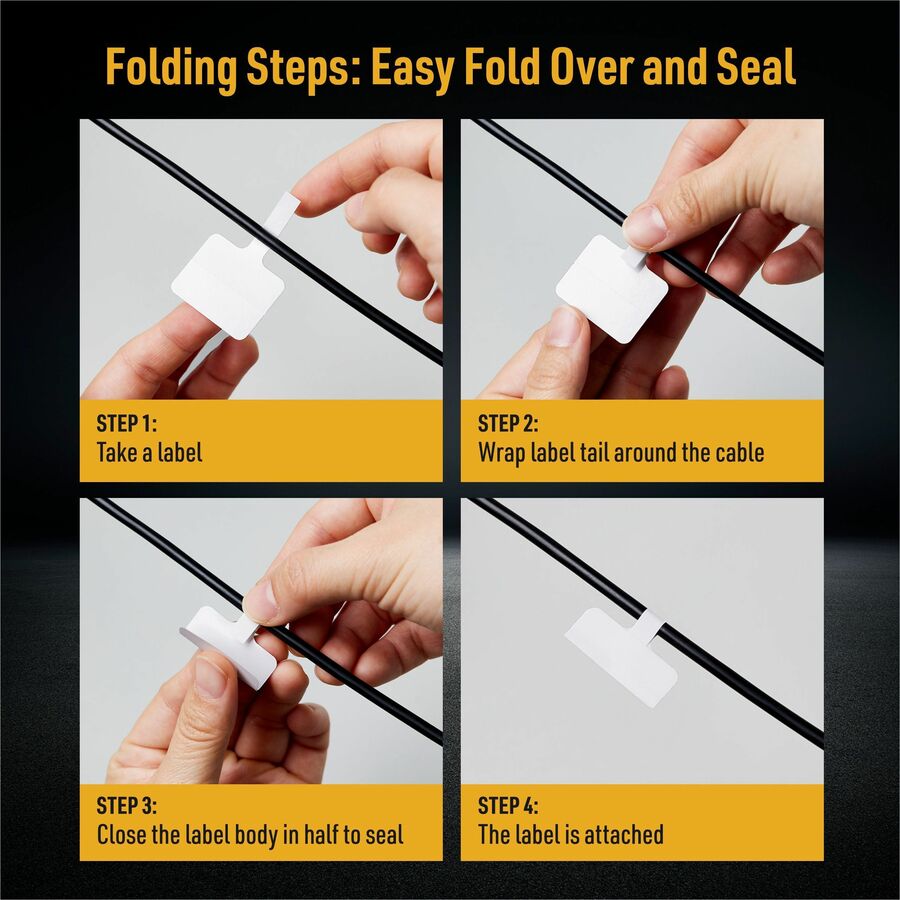 Folding Steps: Easy Fold Over and Seal

STEP 1:
Take a label

STEP 2:
Wrap label tail around the cable

STEP 3:
Close the label body in half to seal

STEP 4:
The label is attached