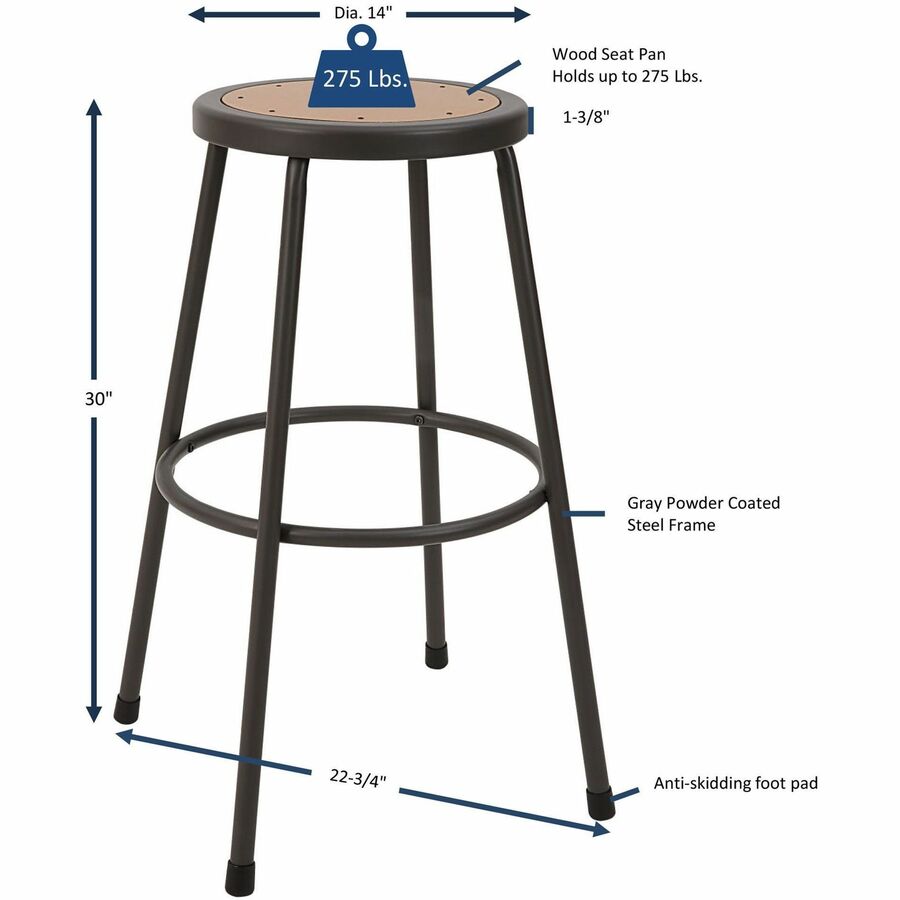 Dia. 14"

275 Lbs.

Wood Seat Pan
Holds up to 275 Lbs.

1-3/8"

30"

Gray Powder Coated
Steel Frame

22-3/4"

Anti-skidding foot pad