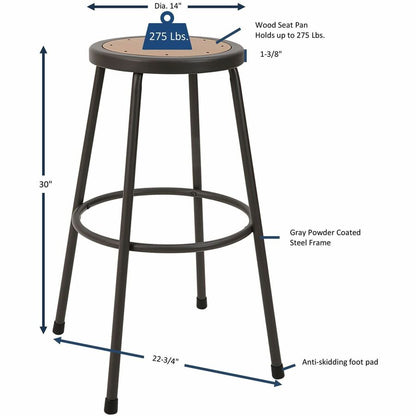 Dia. 14"

275 Lbs.

Wood Seat Pan
Holds up to 275 Lbs.

1-3/8"

30"

Gray Powder Coated
Steel Frame

22-3/4"

Anti-skidding foot pad