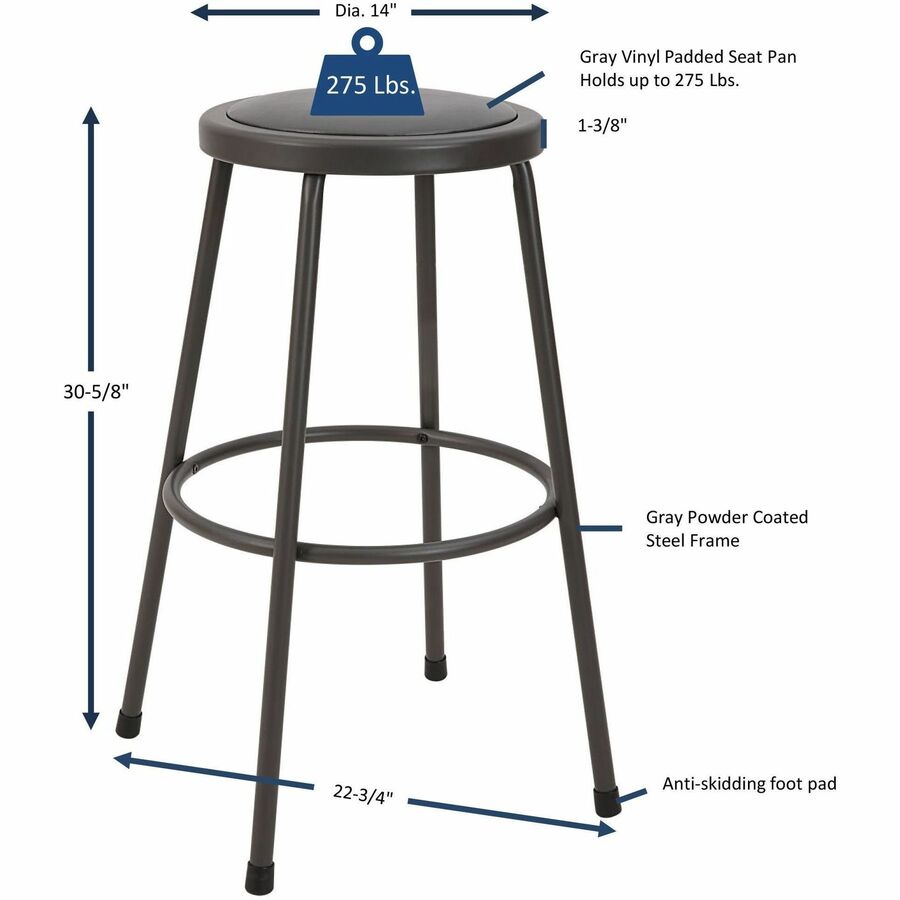 Dia. 14"

275 Lbs.

Gray Vinyl Padded Seat Pan
Holds up to 275 Lbs.

1-3/8"

30-5/8"

Gray Powder Coated
Steel Frame

22-3/4"

Anti-skidding foot pad