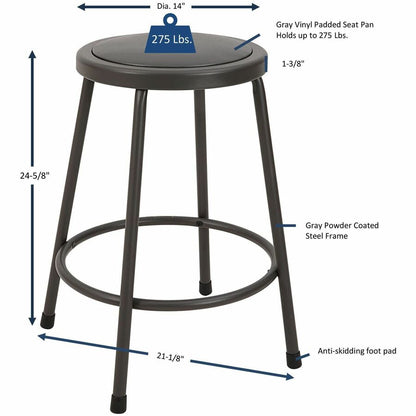 Dia. 14"

275 Lbs.

Gray Vinyl Padded Seat Pan
Holds up to 275 Lbs.

1-3/8"

24-5/8"

Gray Powder Coated
Steel Frame

21-1/8"

Anti-skidding foot pad