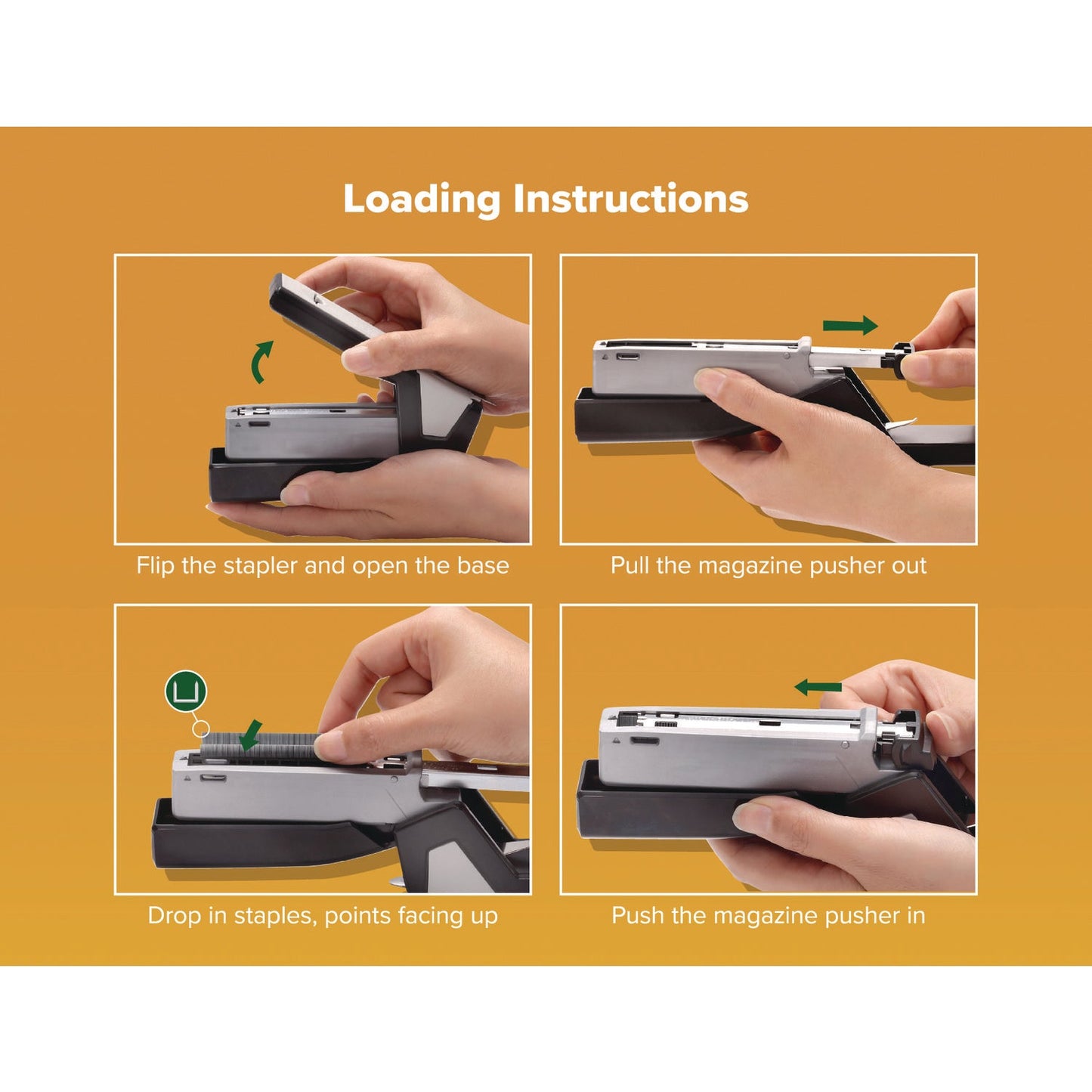 Loading Instructions

Flip the stapler and open the base

Pull the magazine pusher out

Drop in staples, points facing up

Push the magazine pusher in