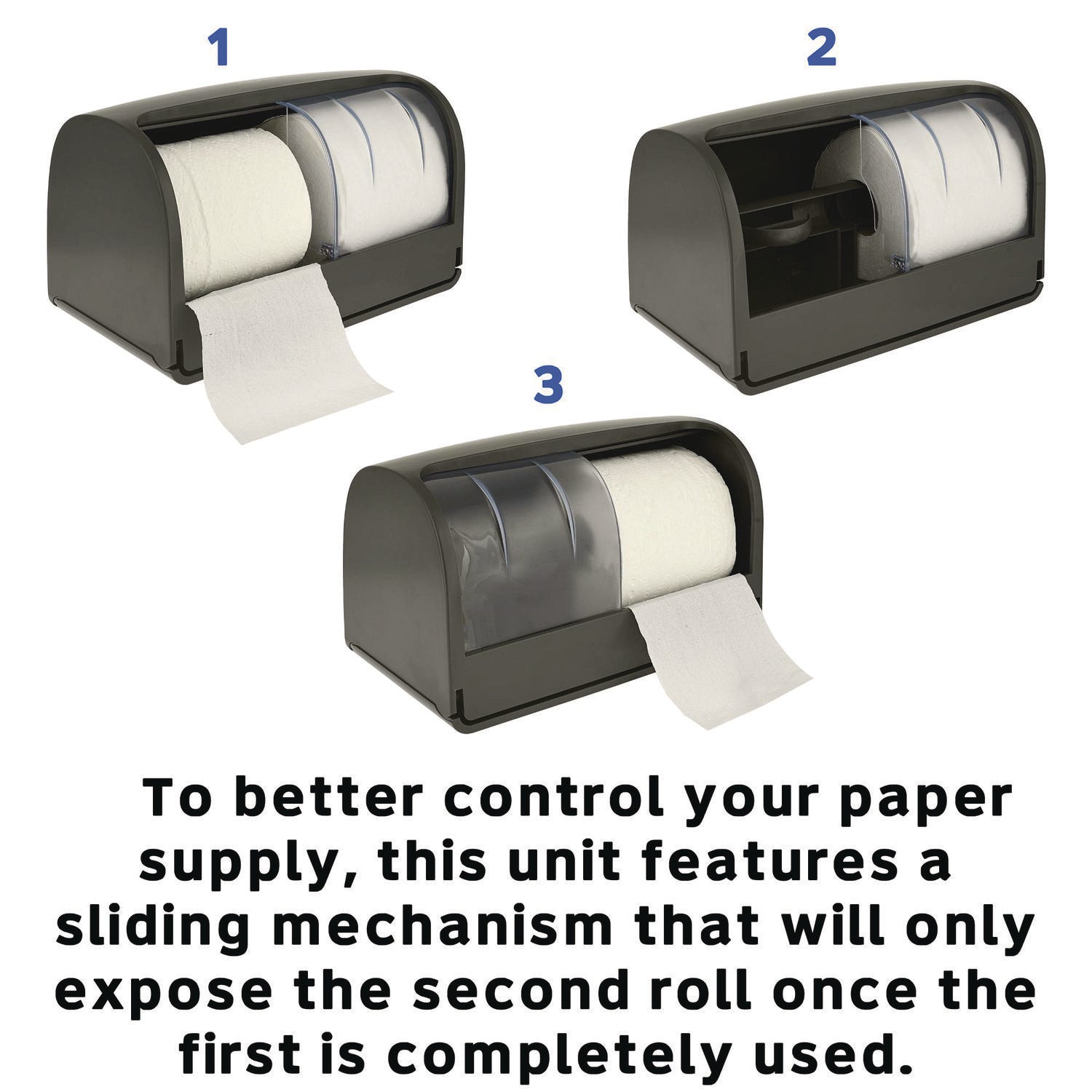 1

2

3

To better control your paper supply, this unit features a sliding mechanism that will only expose the second roll once the first is completely used.