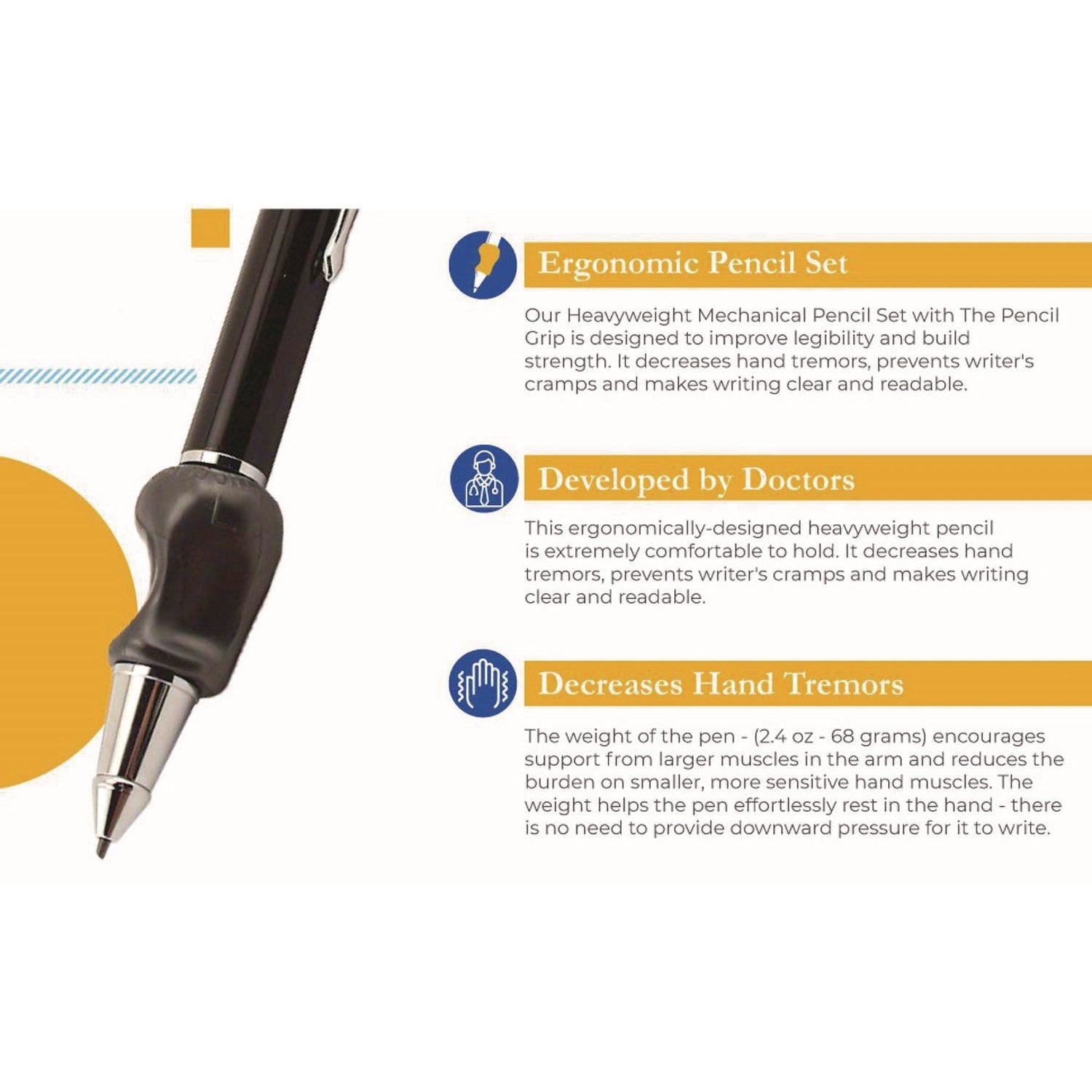 Ergonomic Pencil Set

Our Heavyweight Mechanical Pencil Set with The Pencil Grip is designed to improve legibility and build strength. It decreases hand tremors, prevents writer's cramps and makes writing clear and readable.

Developed by Doctors

This ergonomically-designed heavyweight pencil is extremely comfortable to hold. It decreases hand tremors, prevents writer's cramps and makes writing clear and readable.

Decreases Hand Tremors

The weight of the pen - (2.4 oz - 68 grams) encourages support from larger muscles in the arm and reduces the burden on smaller, more sensitive hand muscles. The weight helps the pen effortlessly rest in the hand - there is no need to provide downward pressure for it to write.