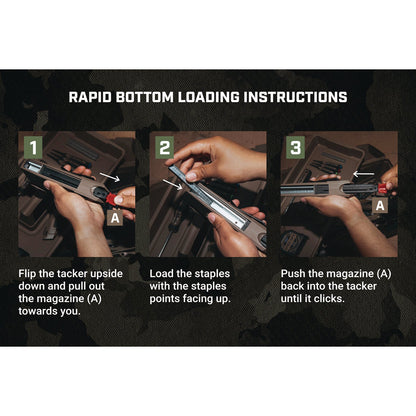 RAPID BOTTOM LOADING INSTRUCTIONS

1

A

Flip the tacker upside down and pull out the magazine (A) towards you.

2

Load the staples with the staples points facing up.

3

A

Push the magazine (A) back into the tacker until it clicks.