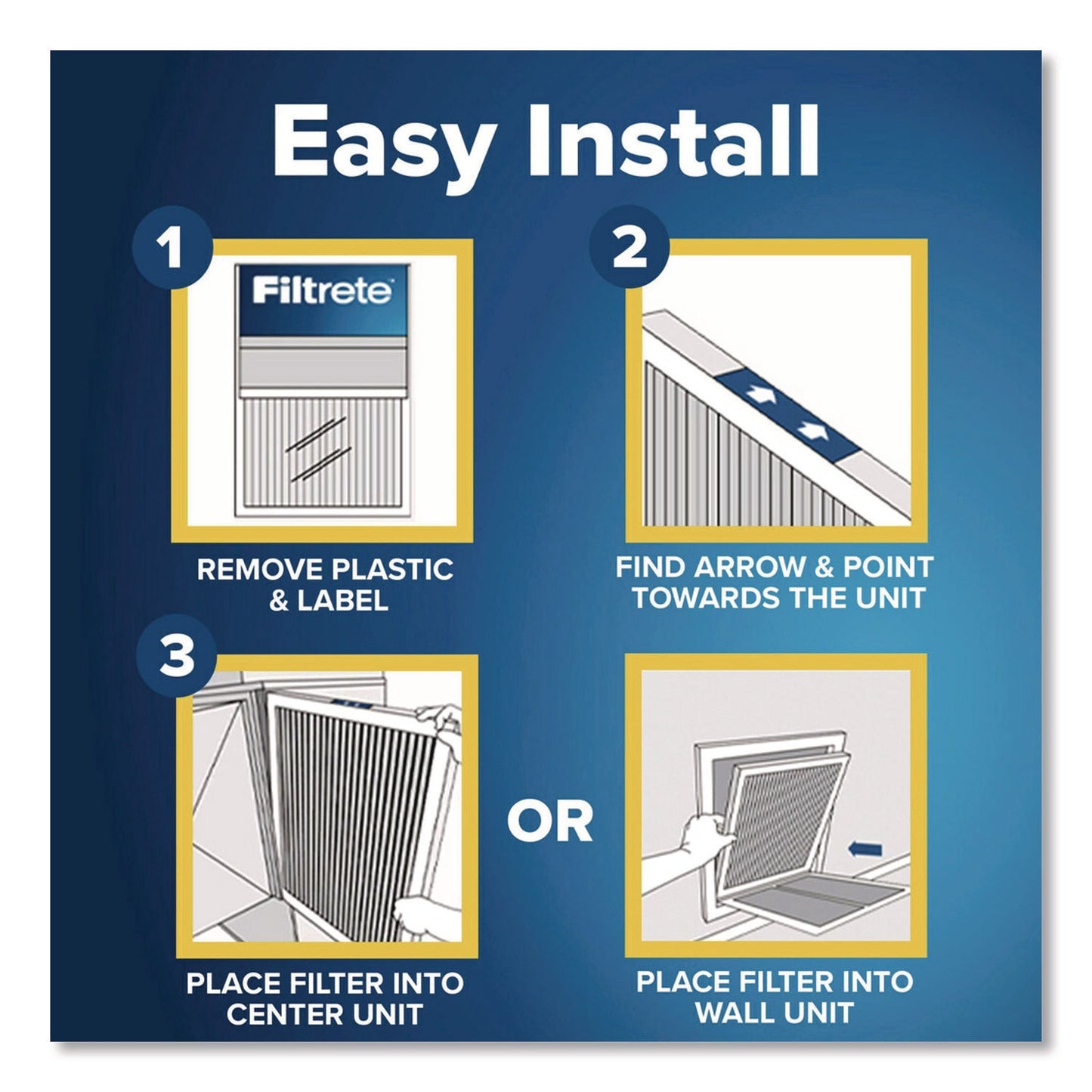 Easy Install

1

Filtrete

REMOVE PLASTIC & LABEL

2

FIND ARROW & POINT TOWARDS THE UNIT

3

PLACE FILTER INTO CENTER UNIT

OR

PLACE FILTER INTO WALL UNIT