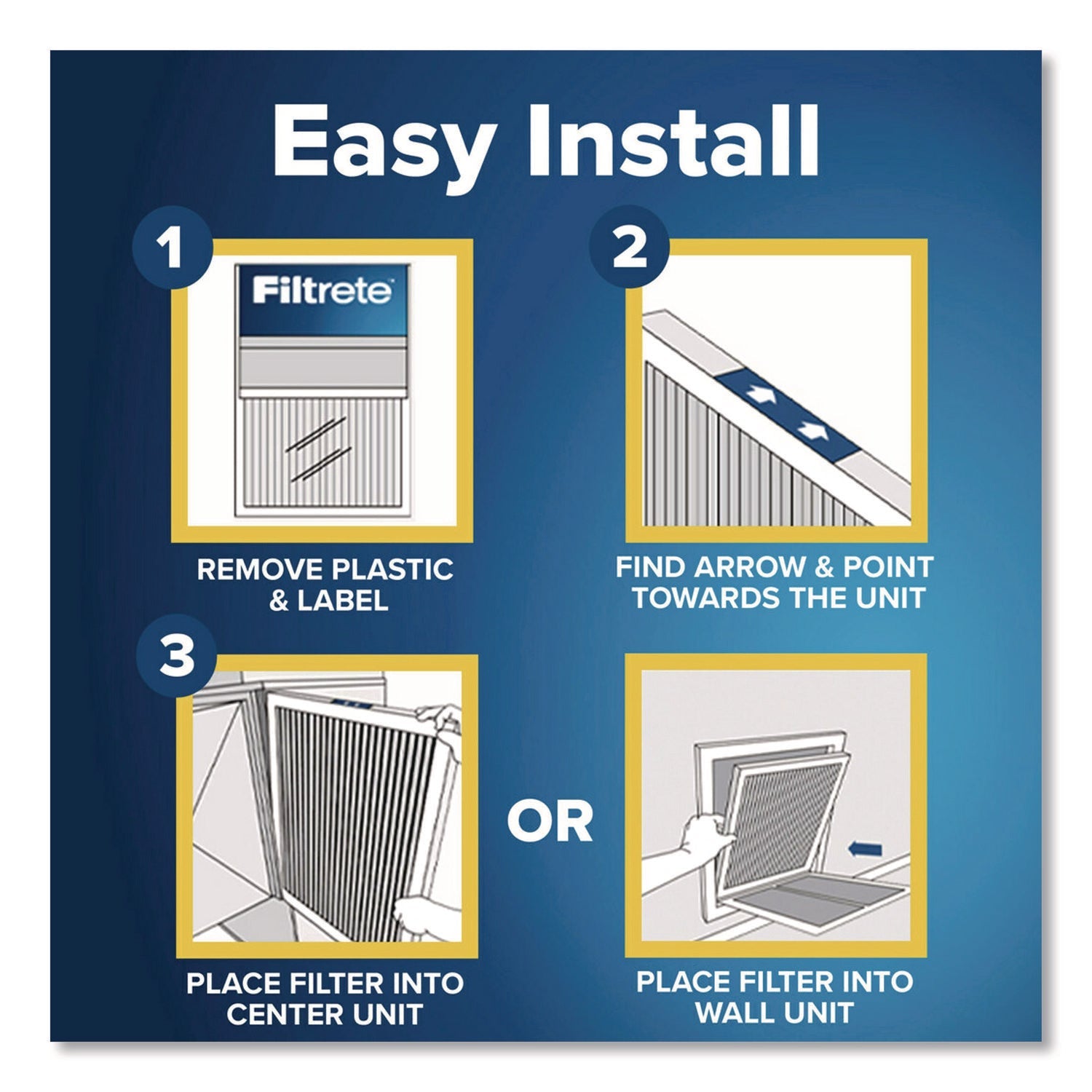 Easy Install

1

Filtrete

REMOVE PLASTIC & LABEL

2

FIND ARROW & POINT TOWARDS THE UNIT

3

PLACE FILTER INTO CENTER UNIT

OR

PLACE FILTER INTO WALL UNIT