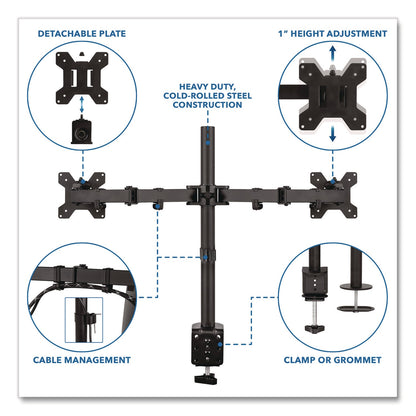 DETACHABLE PLATE

1" HEIGHT ADJUSTMENT

HEAVY DUTY, COLD-ROLLED STEEL CONSTRUCTION

CABLE MANAGEMENT

CLAMP OR GROMMET