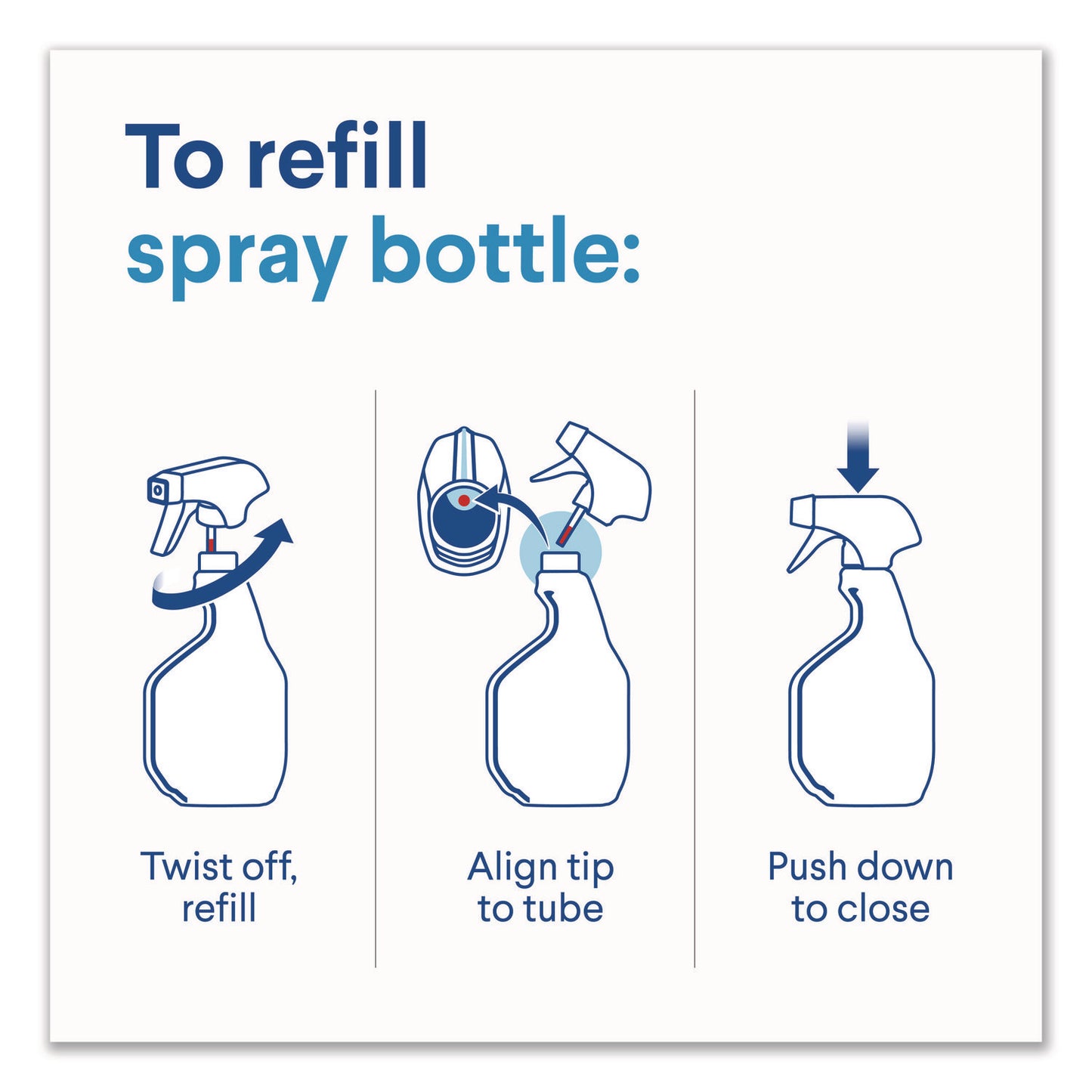 To refill
spray bottle:

Twist off, refill

Align tip to tube

Push down to close