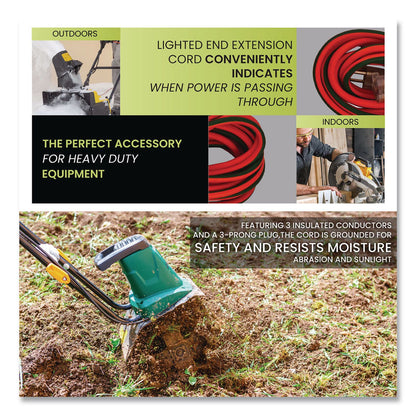 OUTDOORS

LIGHTED END EXTENSION CORD CONVENIENTLY INDICATES WHEN POWER IS PASSING THROUGH

THE PERFECT ACCESSORY FOR HEAVY DUTY EQUIPMENT

INDOORS

FEATURING 3 INSULATED CONDUCTORS AND A 3-PRONG PLUG,THE CORD IS GROUNDED FOR SAFETY AND RESISTS MOISTURE ABRASION AND SUNLIGHT