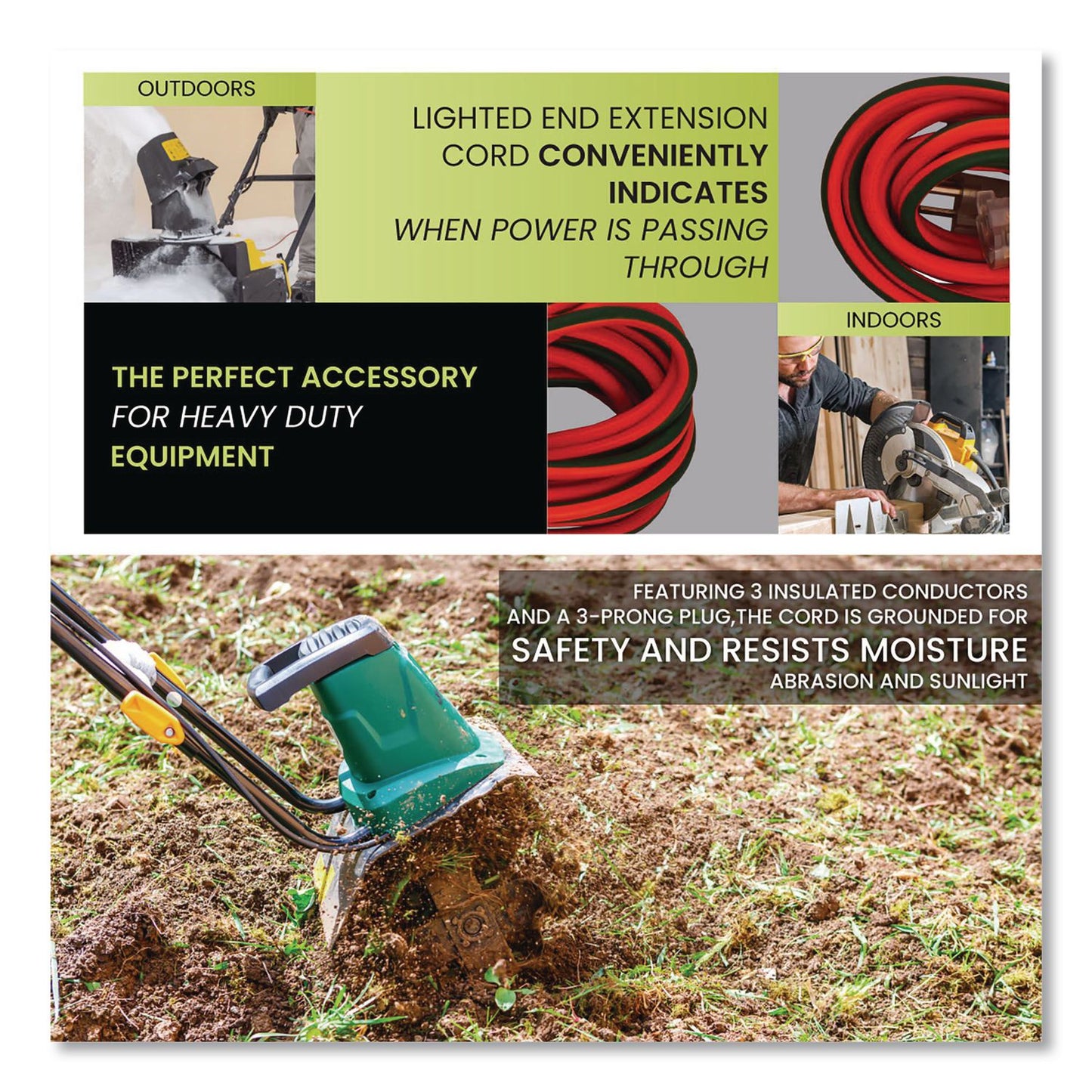 OUTDOORS

LIGHTED END EXTENSION CORD CONVENIENTLY INDICATES WHEN POWER IS PASSING THROUGH

THE PERFECT ACCESSORY FOR HEAVY DUTY EQUIPMENT

INDOORS

FEATURING 3 INSULATED CONDUCTORS AND A 3-PRONG PLUG,THE CORD IS GROUNDED FOR SAFETY AND RESISTS MOISTURE ABRASION AND SUNLIGHT