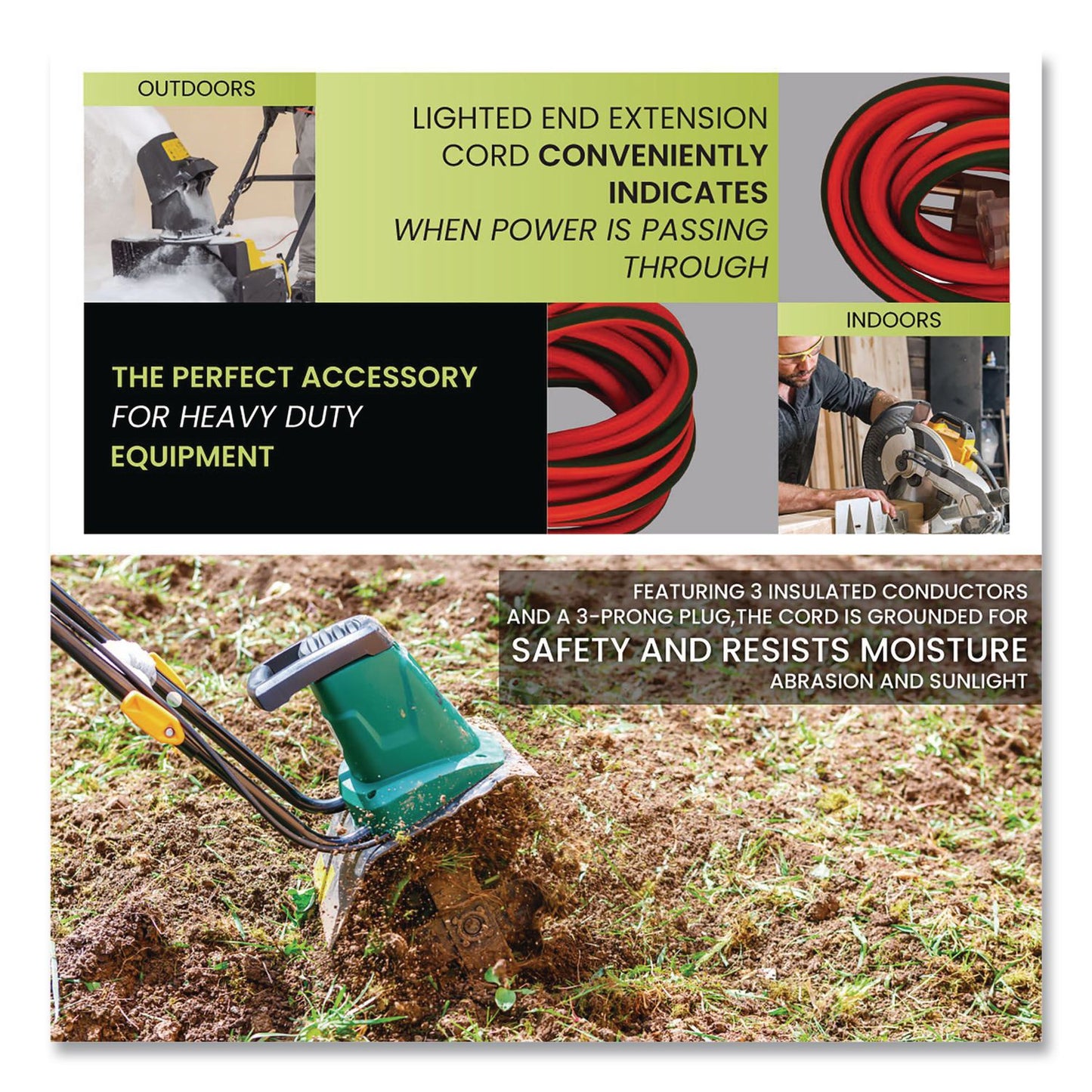 OUTDOORS

LIGHTED END EXTENSION CORD CONVENIENTLY INDICATES WHEN POWER IS PASSING THROUGH

THE PERFECT ACCESSORY FOR HEAVY DUTY EQUIPMENT

INDOORS

FEATURING 3 INSULATED CONDUCTORS AND A 3-PRONG PLUG,THE CORD IS GROUNDED FOR SAFETY AND RESISTS MOISTURE ABRASION AND SUNLIGHT