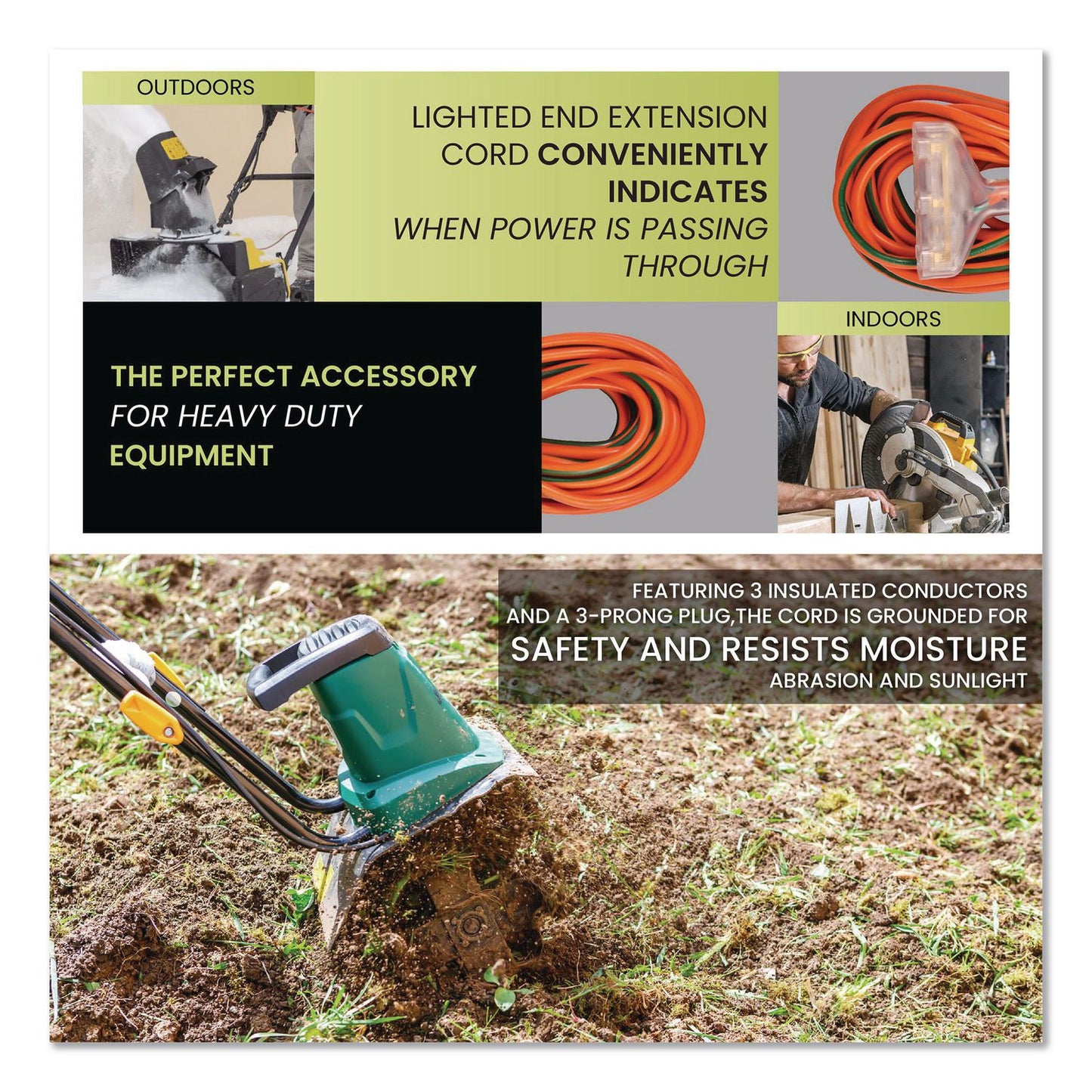 OUTDOORS

LIGHTED END EXTENSION CORD CONVENIENTLY INDICATES WHEN POWER IS PASSING THROUGH

THE PERFECT ACCESSORY FOR HEAVY DUTY EQUIPMENT

INDOORS

FEATURING 3 INSULATED CONDUCTORS AND A 3-PRONG PLUG,THE CORD IS GROUNDED FOR SAFETY AND RESISTS MOISTURE ABRASION AND SUNLIGHT