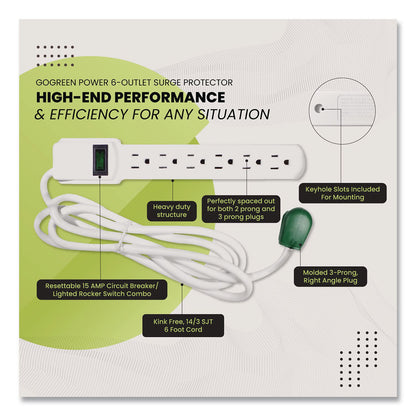 GOGREEN POWER 6-OUTLET SURGE PROTECTOR
HIGH-END PERFORMANCE
& EFFICIENCY FOR ANY SITUATION

Keyhole Slots Included For Mounting

Heavy duty structure

Perfectly spaced out for both 2 prong and 3 prong plugs

Molded 3-Prong, Right Angle Plug

Resettable 15 AMP Circuit Breaker/ Lighted Rocker Switch Combo

Kink Free, 14/3 SJT 6 Foot Cord