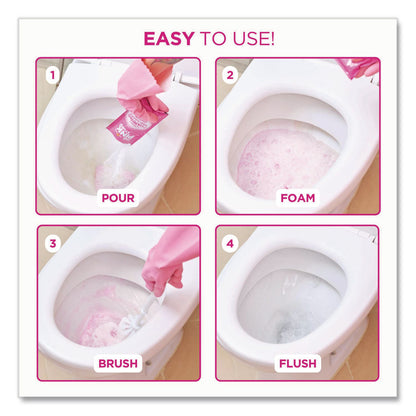 EASY TO USE!

1

POUR

2

FOAM

3

BRUSH

4

FLUSH