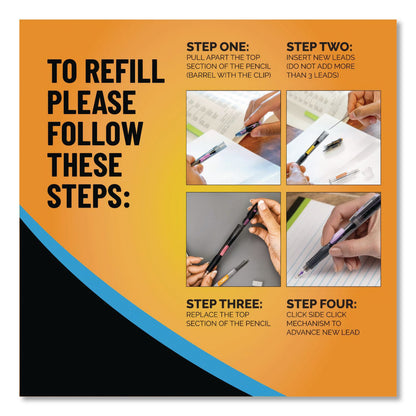 TO REFILL PLEASE FOLLOW THESE STEPS:

STEP ONE:
PULL APART THE TOP SECTION OF THE PENCIL (BARREL WITH THE CLIP)

STEP TWO:
INSERT NEW LEADS (DO NOT ADD MORE THAN 3 LEADS)

STEP THREE:
REPLACE THE TOP SECTION OF THE PENCIL

STEP FOUR:
CLICK SIDE CLICK MECHANISM TO ADVANCE NEW LEAD