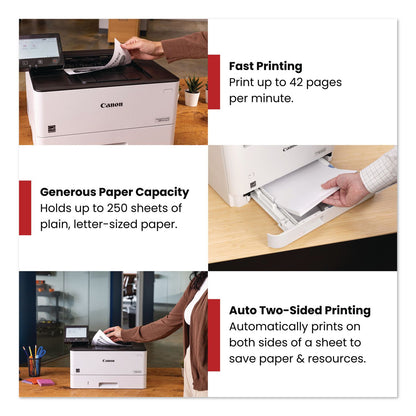 Canon

Fast Printing
Print up to 42 pages per minute.

Generous Paper Capacity
Holds up to 250 sheets of plain, letter-sized paper.

Canon

Auto Two-Sided Printing
Automatically prints on both sides of a sheet to save paper & resources.