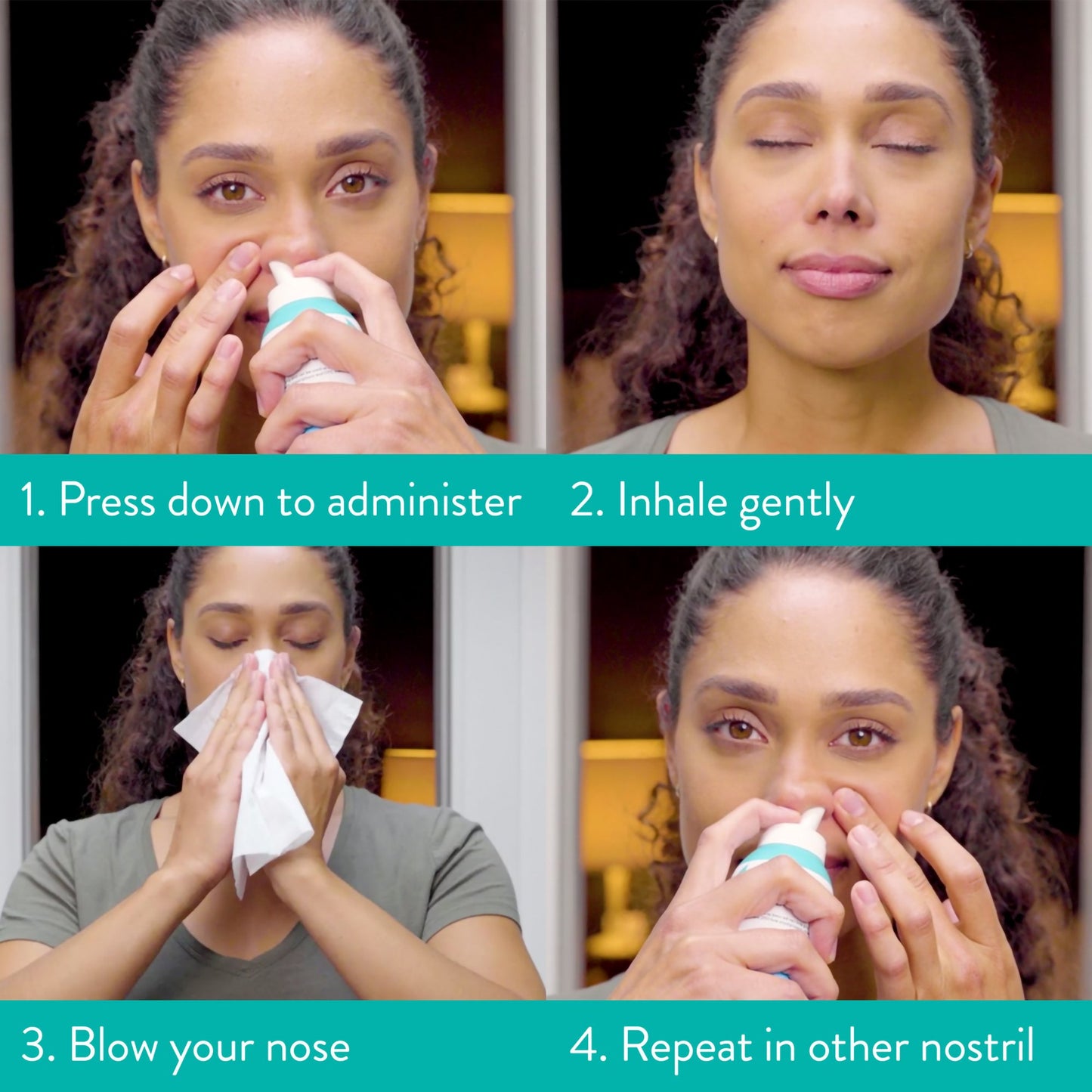 1. Press down to administer

2. Inhale gently

3. Blow your nose

4. Repeat in other nostril