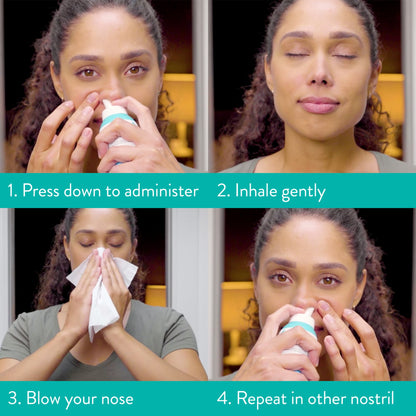 1. Press down to administer

2. Inhale gently

3. Blow your nose

4. Repeat in other nostril