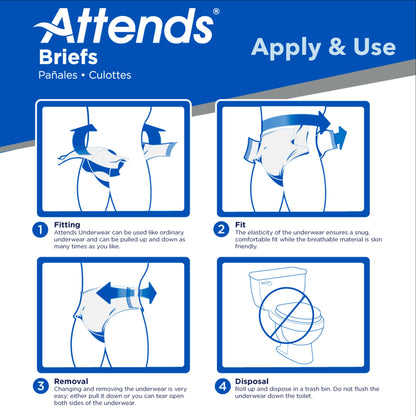 Attends®
Briefs
Pañales • Culottes

Apply & Use

1 Fitting
Attends Underwear can be used like ordinary underwear and can be pulled up and down as many times as you like.

2 Fit
The elasticity of the underwear ensures a snug, comfortable fit while the breathable material is skin friendly.

3 Removal
Changing and removing the underwear is very easy: either pull it down or you can tear open both sides of the underwear.

4 Disposal
Roll up and dispose in a trash bin. Do not flush the underwear down the toilet.