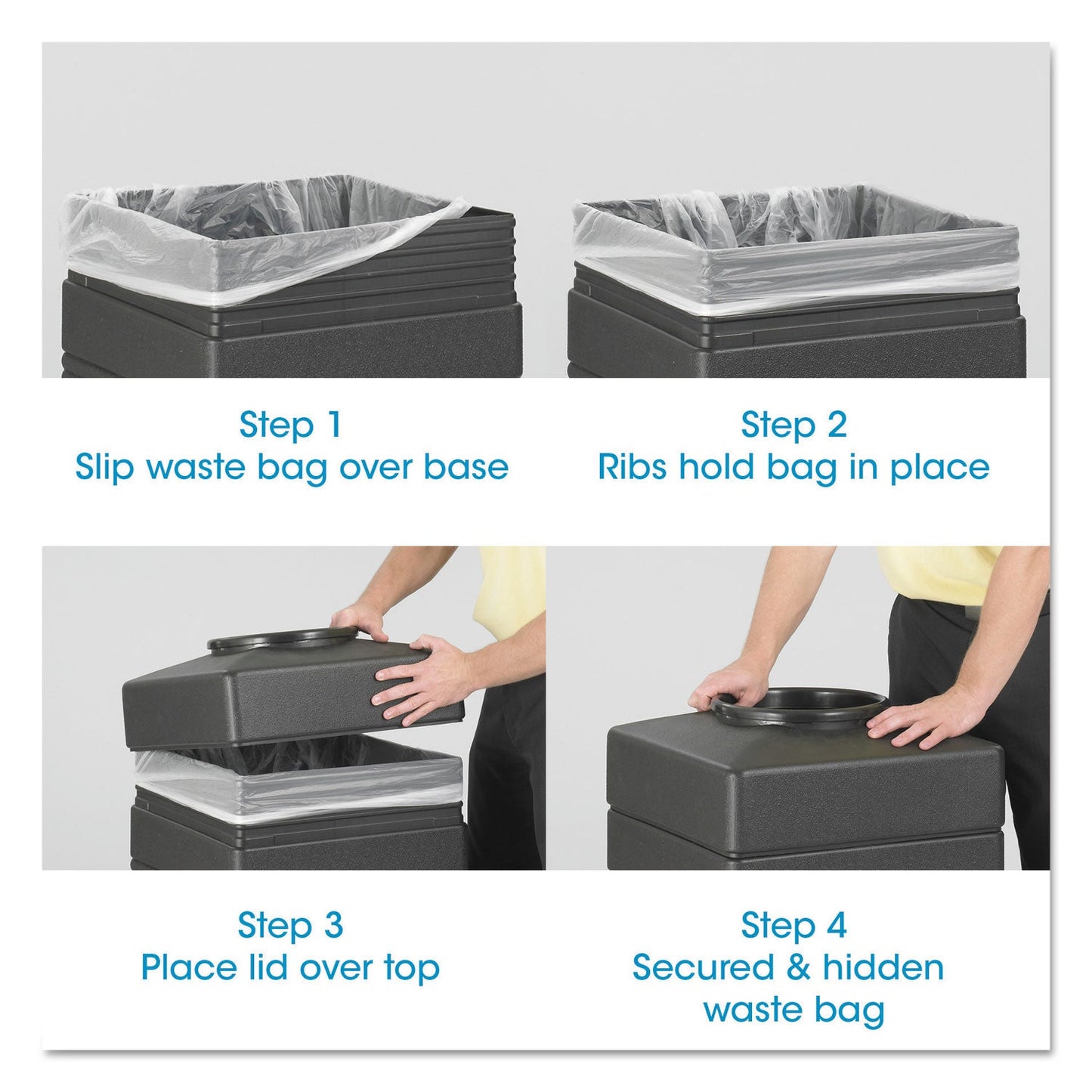 Step 1
Slip waste bag over base

Step 2
Ribs hold bag in place

Step 3
Place lid over top

Step 4
Secured & hidden waste bag