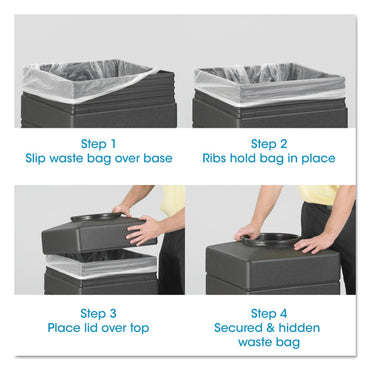 Step 1
Slip waste bag over base

Step 2
Ribs hold bag in place

Step 3
Place lid over top

Step 4
Secured & hidden waste bag