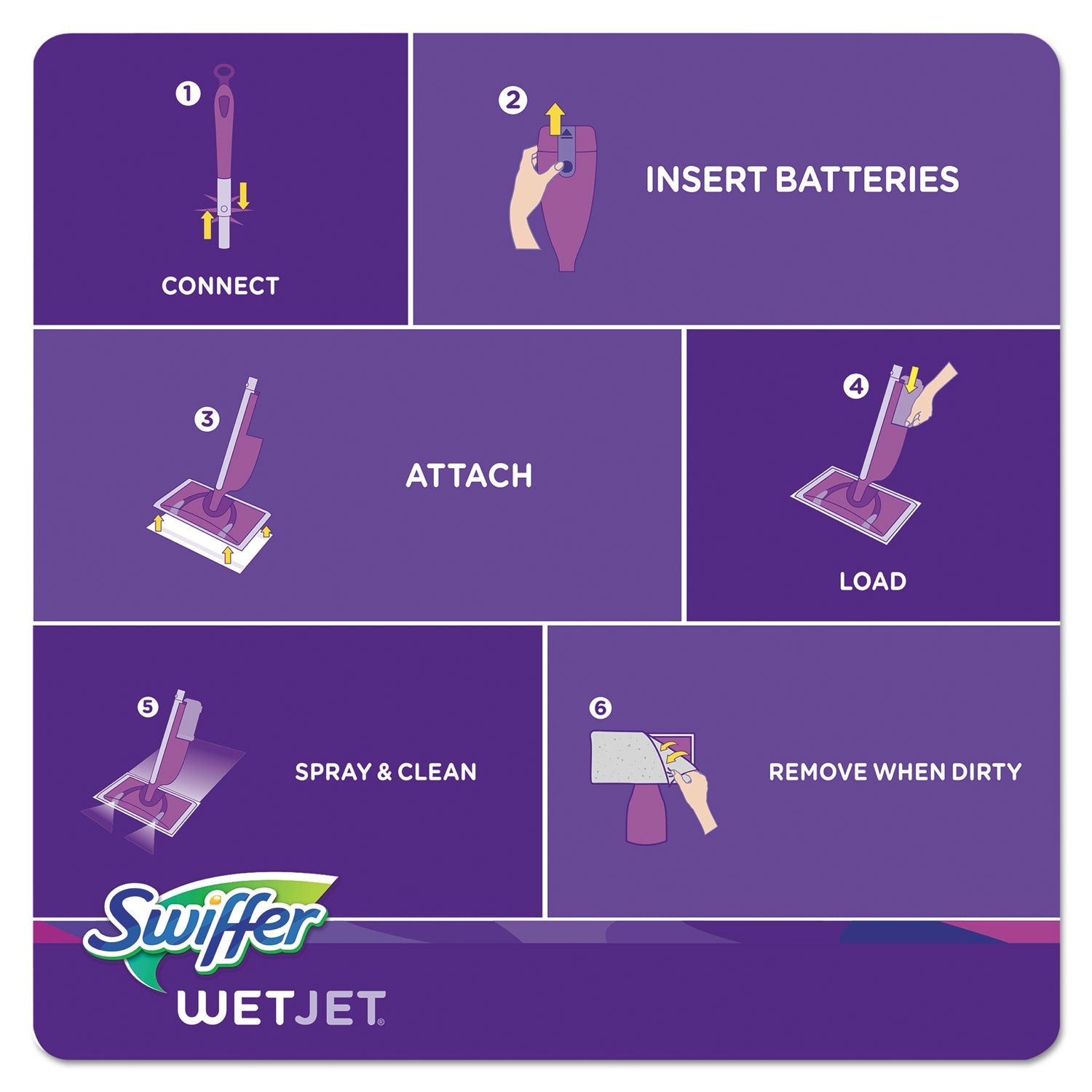 1
CONNECT

2
INSERT BATTERIES

3
ATTACH

4
LOAD

5
SPRAY & CLEAN

6
REMOVE WHEN DIRTY

Swiffer
WETJET®