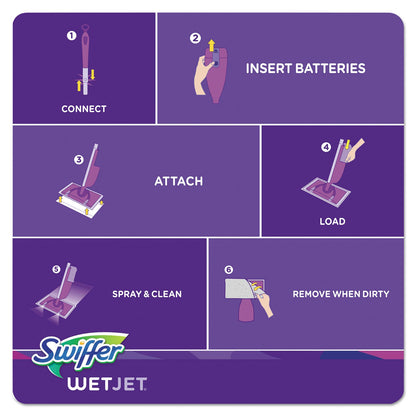 1
CONNECT

2
INSERT BATTERIES

3
ATTACH

4
LOAD

5
SPRAY & CLEAN

6
REMOVE WHEN DIRTY

Swiffer
WETJET