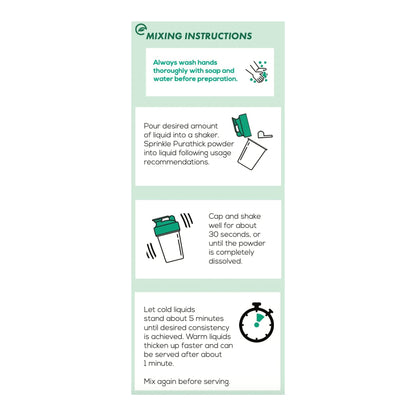 MIXING INSTRUCTIONS

Always wash hands thoroughly with soap and water before preparation.

Pour desired amount of liquid into a shaker. Sprinkle Purathick powder into liquid following usage recommendations.

Cap and shake well for about 30 seconds, or until the powder is completely dissolved.

Let cold liquids stand about 5 minutes until desired consistency is achieved. Warm liquids thicken up faster and can be served after about 1 minute.

Mix again before serving.